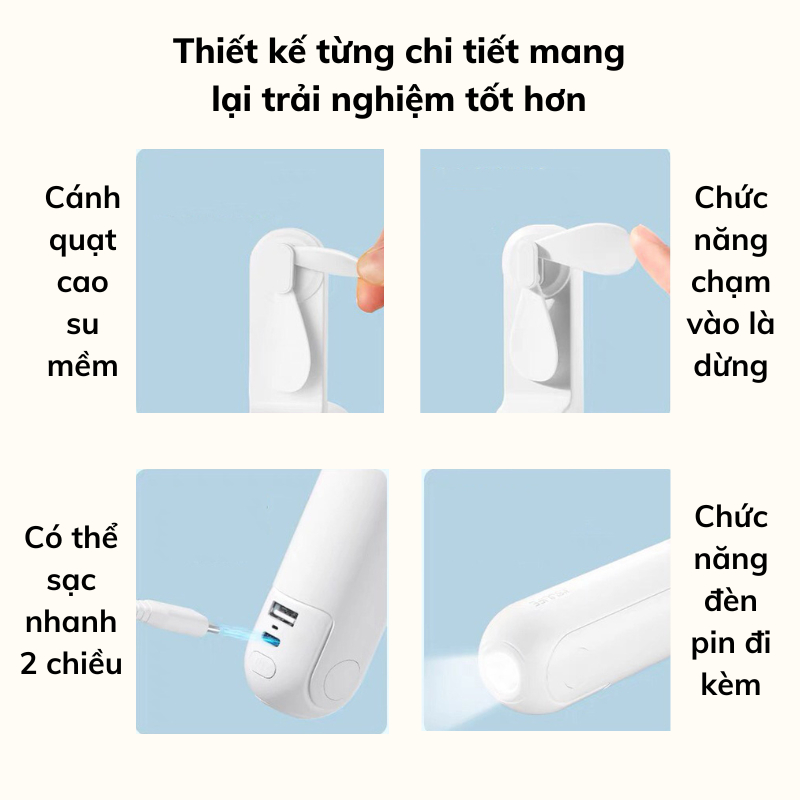 Thiết kế từng chi tiết mang lại trải nghiệm tốt hơn

Cánh quạt cao su mềm

Chức năng chạm vào là dừng

Có thể sạc nhanh 2 chiều

Chức năng đèn pin đi kèm