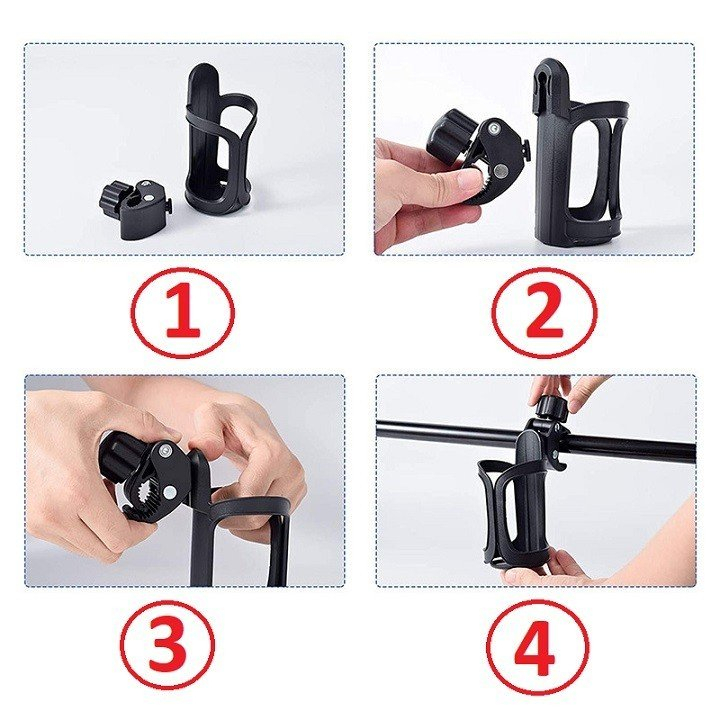 1

2

3

4