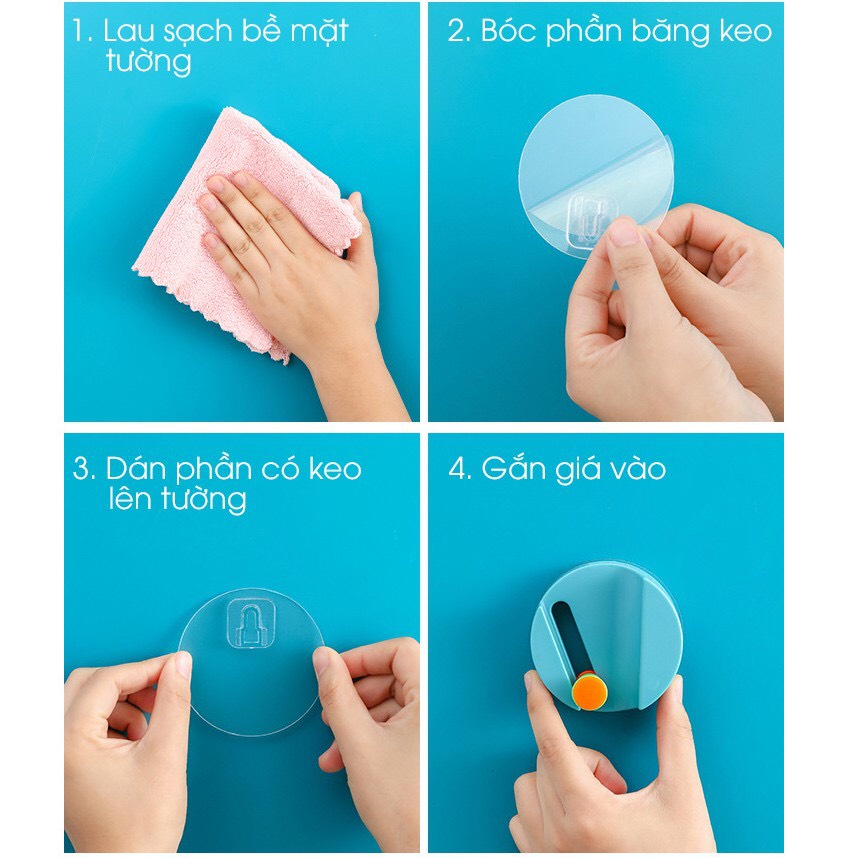 1. Lau sạch bề mặt tường

2. Bóc phần băng keo

3. Dán phần có keo lên tường

4. Gắn giá vào