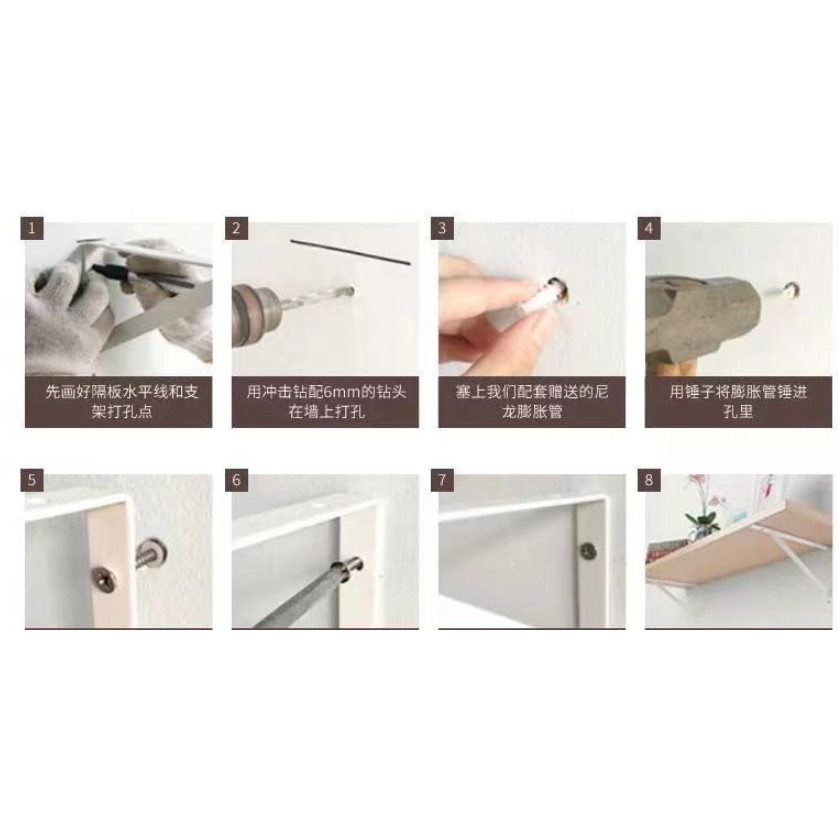 1
先画好隔板水平线和支架打孔点

2
用冲击钻配6mm的钻头在墙上打孔

3
塞上我们配套赠送的尼龙膨胀管

4
用锤子将膨胀管锤进孔里

5

6

7

8