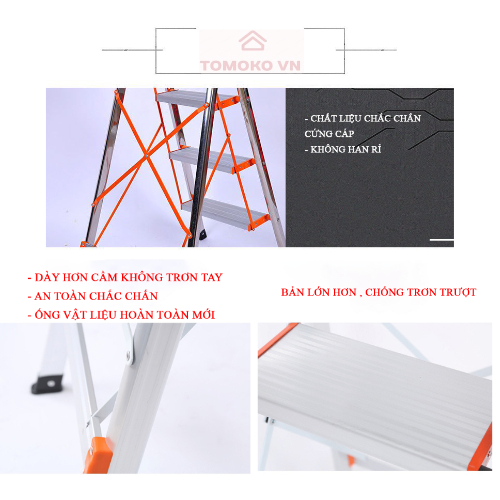 TOMOKO VN

- CHẤT LIỆU CHẮC CHẮN CỨNG CÁP
- KHÔNG HAN RỈ

- DÀY HƠN CẦM KHÔNG TRƠN TAY
- AN TOÀN CHẮC CHẮN
- ỐNG VẬT LIỆU HOÀN TOÀN MỚI

BẢN LỚN HƠN , CHỐNG TRƠN TRƯỢT