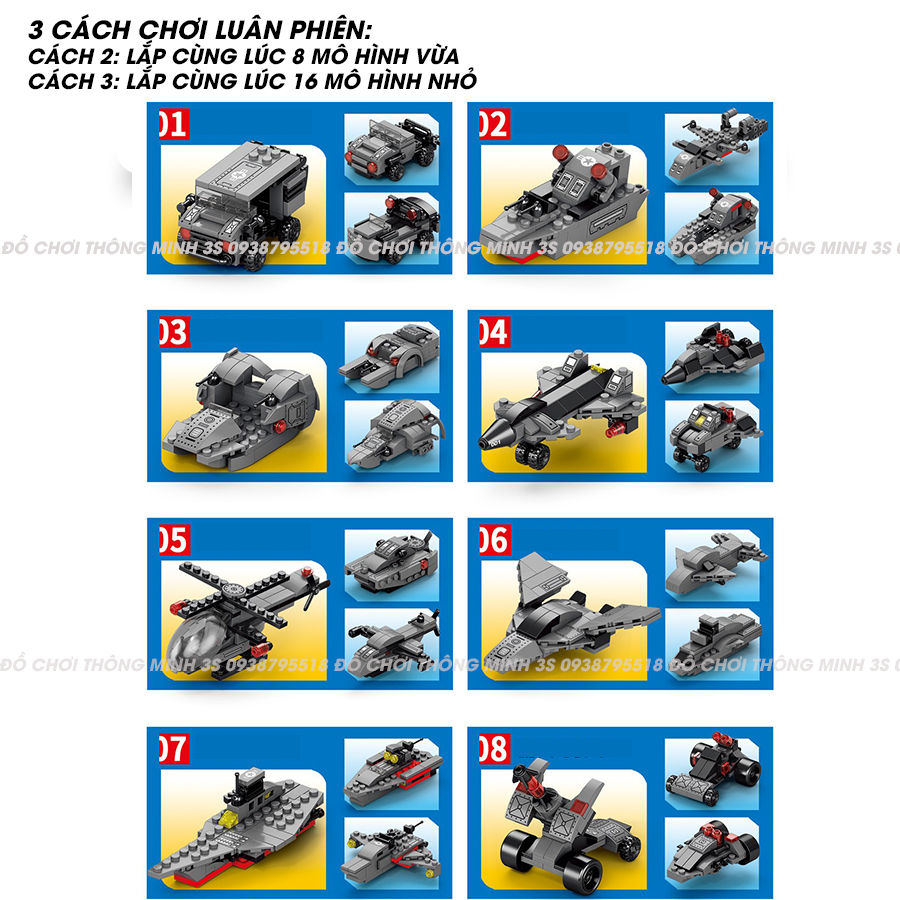 3 CÁCH CHƠI LUÂN PHIÊN:
CÁCH 2: LẮP CÙNG LÚC 8 MÔ HÌNH VỪA
CÁCH 3: LẮP CÙNG LÚC 16 MÔ HÌNH NHỎ

01

02

03

04

05

06

07

08

ĐỒ CHƠI THÔNG MINH 3S 0938795518