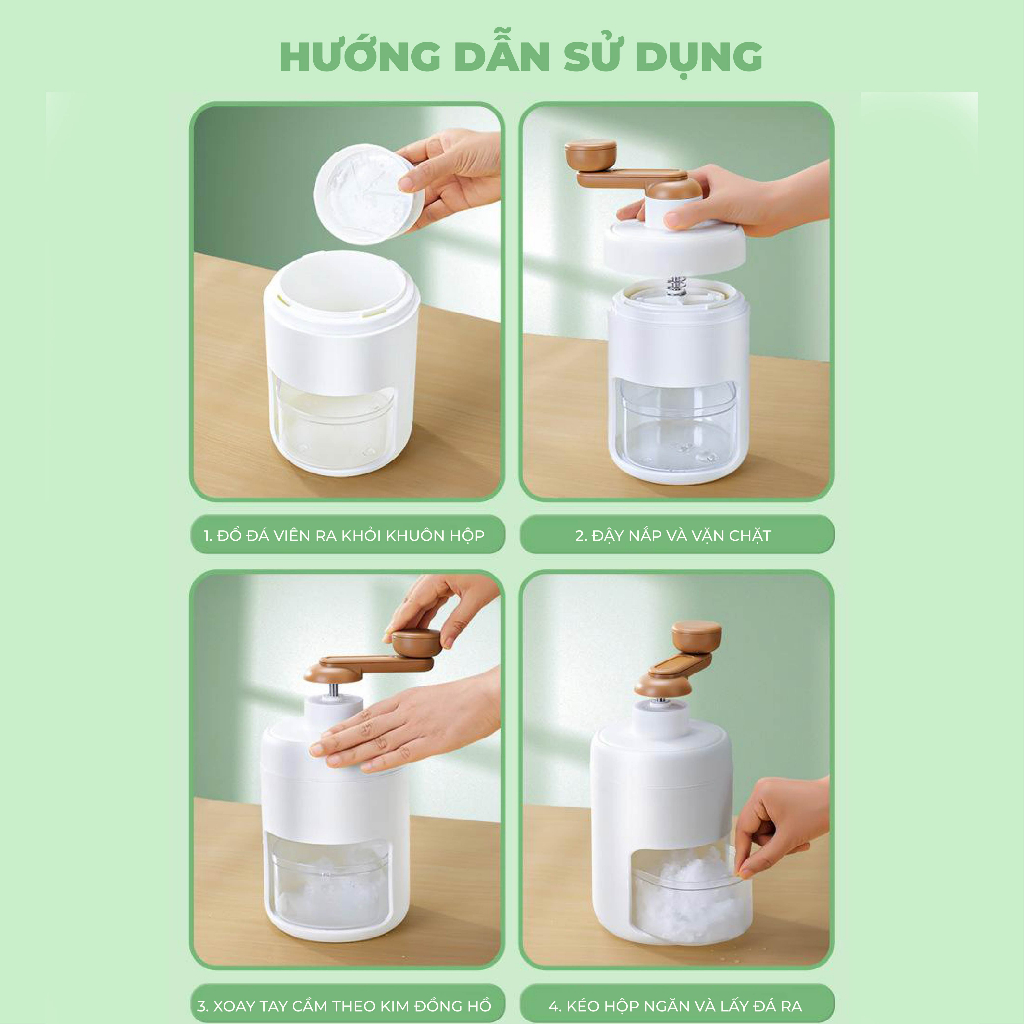 HƯỚNG DẪN SỬ DỤNG

1. ĐỔ ĐÁ VIÊN RA KHỎI KHUÔN HỘP

2. ĐẬY NẮP VÀ VẶN CHẶT

3. XOAY TAY CẦM THEO KIM ĐỒNG HỒ

4. KÉO HỘP NGĂN VÀ LẤY ĐÁ RA