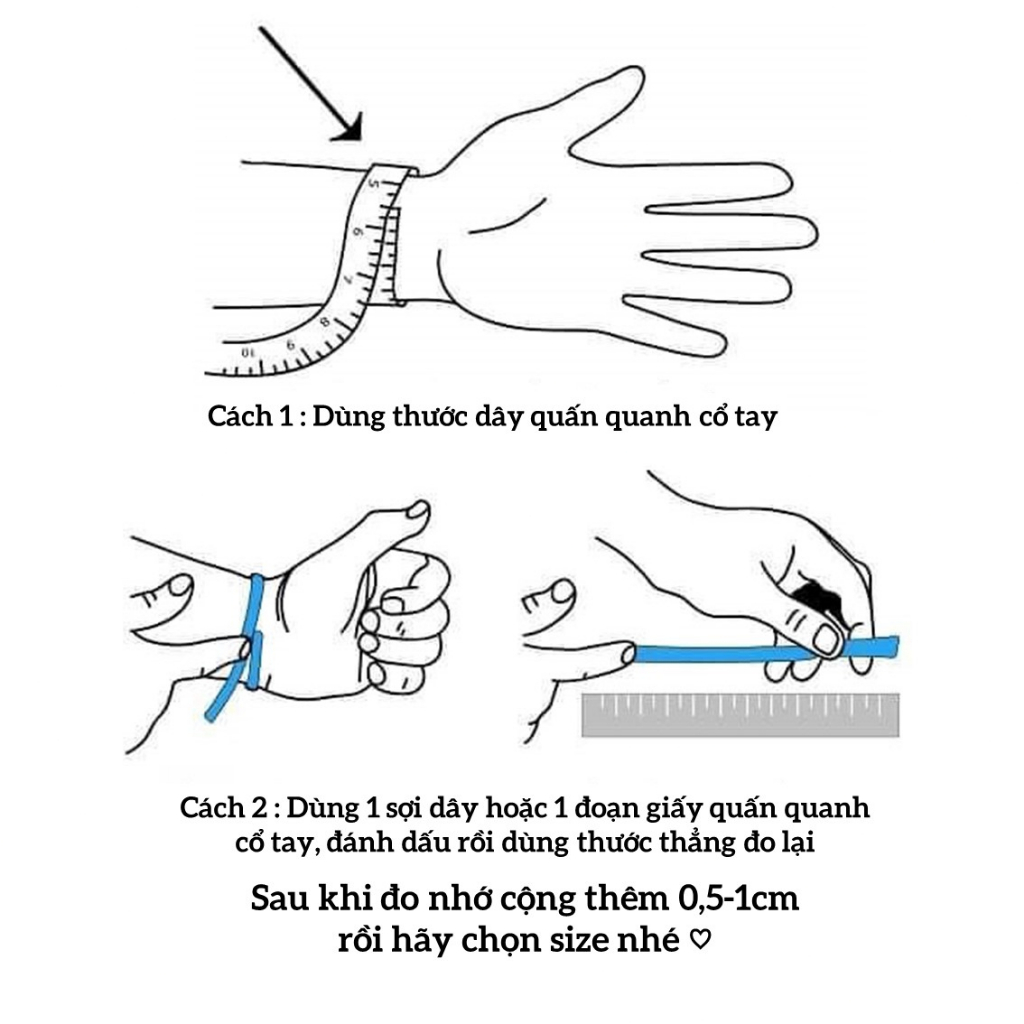 5
6
7
8
9
10

Cách 1 : Dùng thước dây quấn quanh cổ tay

Cách 2 : Dùng 1 sợi dây hoặc 1 đoạn giấy quấn quanh cổ tay, đánh dấu rồi dùng thước thẳng đo lại

Sau khi đo nhớ cộng thêm 0,5-1cm rồi hãy chọn size nhé ♡