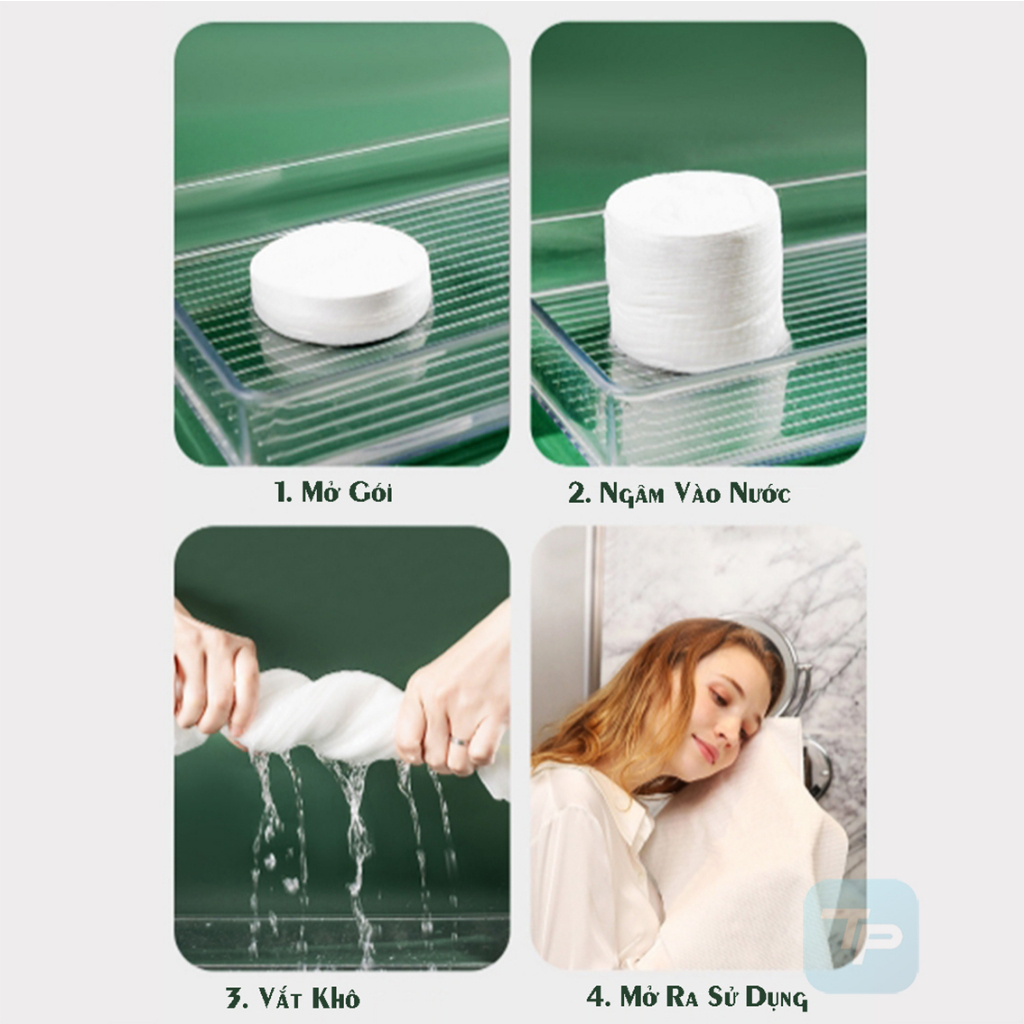 1. Mở Gói

2. Ngâm Vào Nước

3. Vắt Khô

4. Mở Ra Sử Dụng

TP