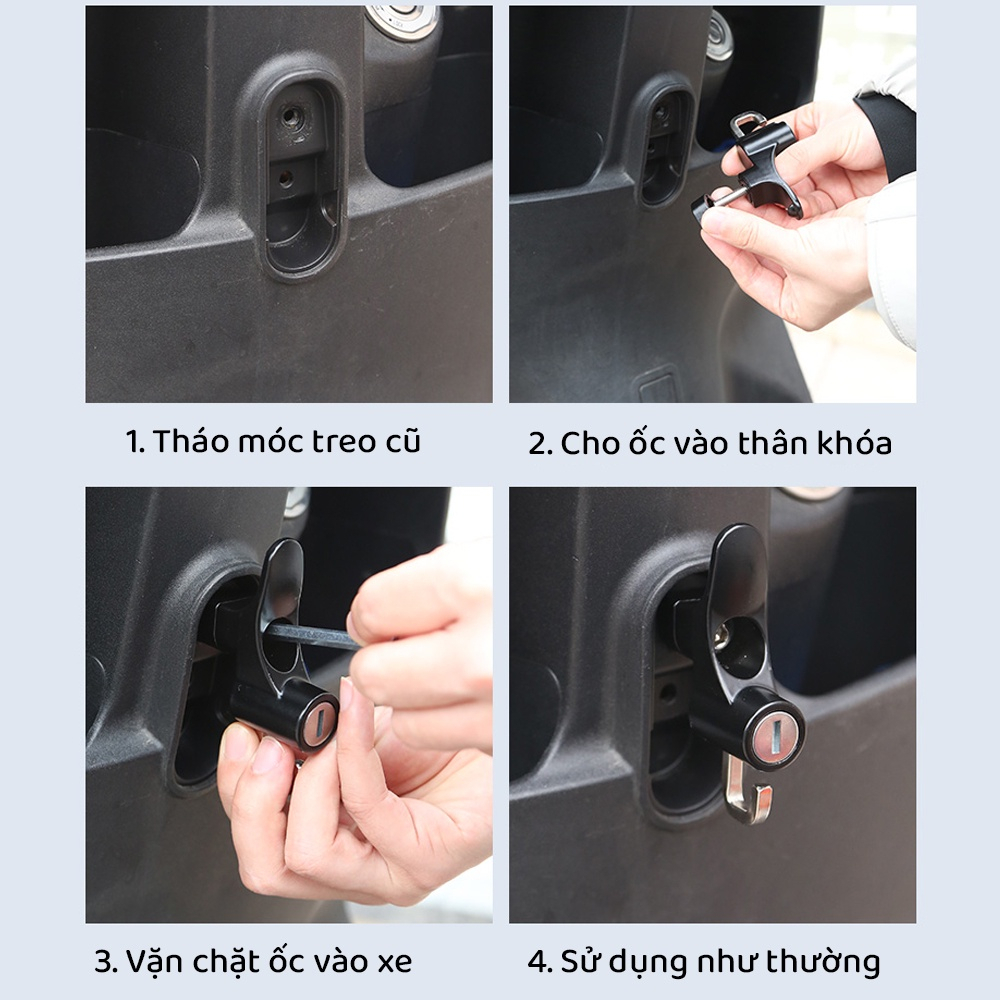 1. Tháo móc treo cũ

2. Cho ốc vào thân khóa

3. Vặn chặt ốc vào xe

4. Sử dụng như thường