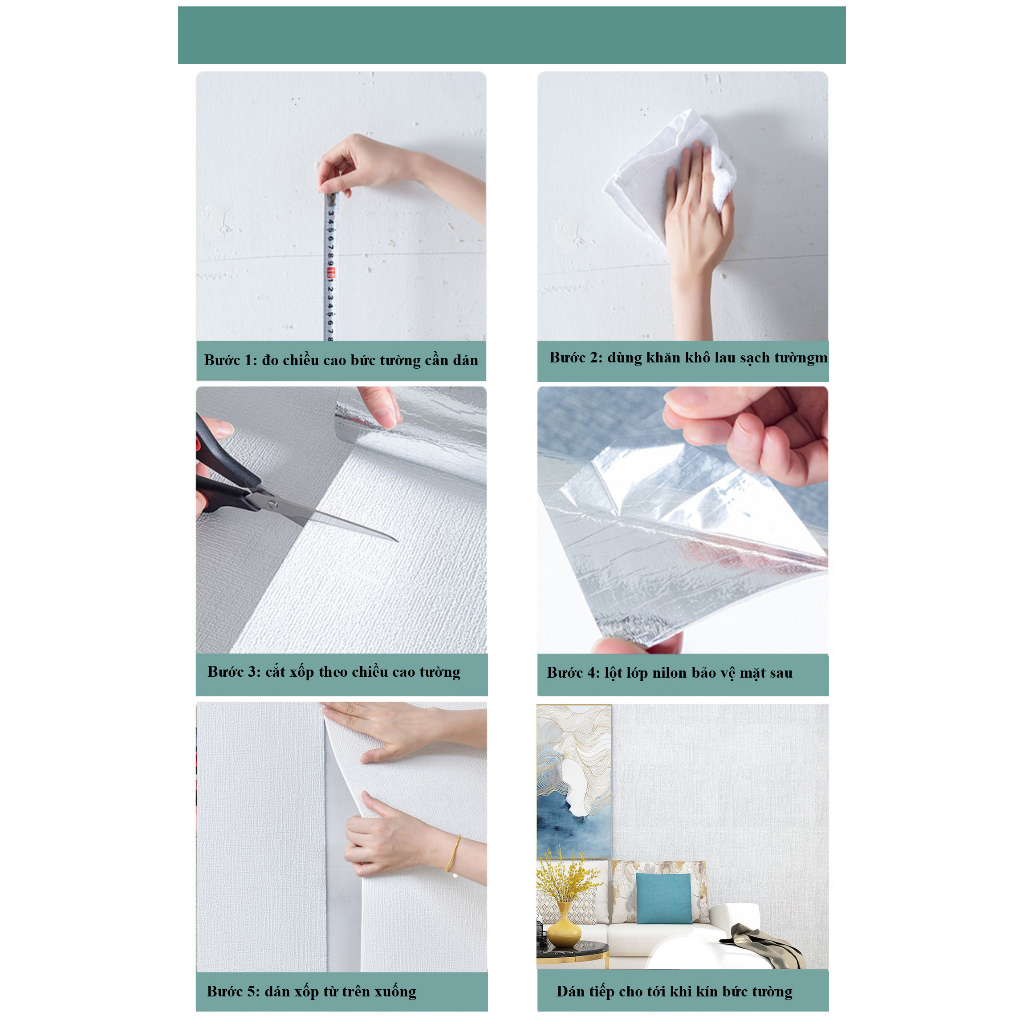 Bước 1: đo chiều cao bức tường cần dán

Bước 2: dùng khăn khô lau sạch tườngm

Bước 3: cắt xốp theo chiều cao tường

Bước 4: lột lớp nilon bảo vệ mặt sau

Bước 5: dán xốp từ trên xuống

Dán tiếp cho tới khi kín bức tường