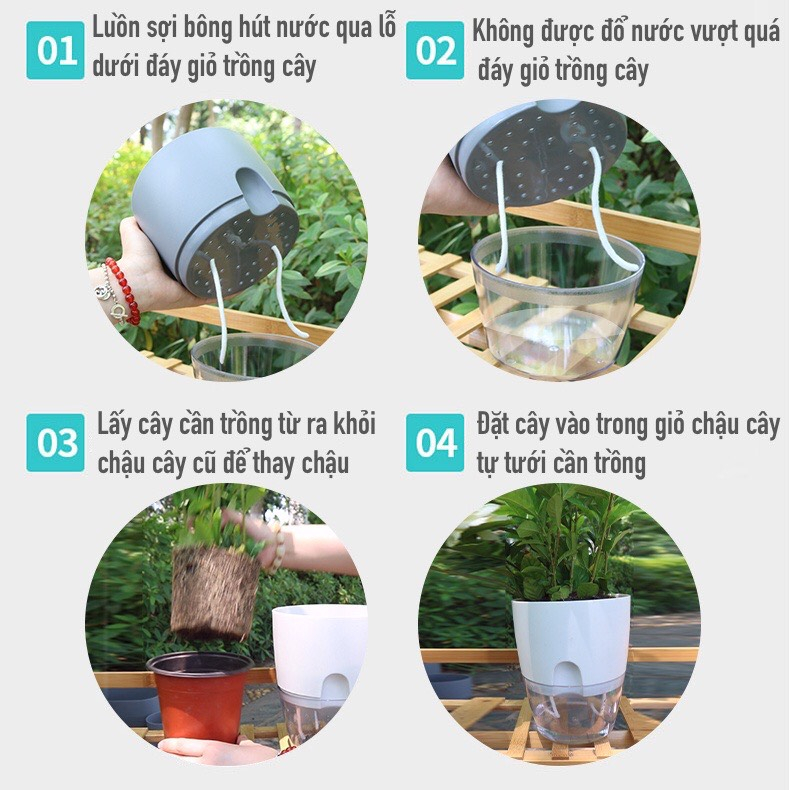 01 Luồn sợi bông hút nước qua lỗ dưới đáy giỏ trồng cây

02 Không được đổ nước vượt quá đáy giỏ trồng cây

03 Lấy cây cần trồng từ ra khỏi chậu cây cũ để thay chậu

04 Đặt cây vào trong giỏ chậu cây tự tưới cần trồng