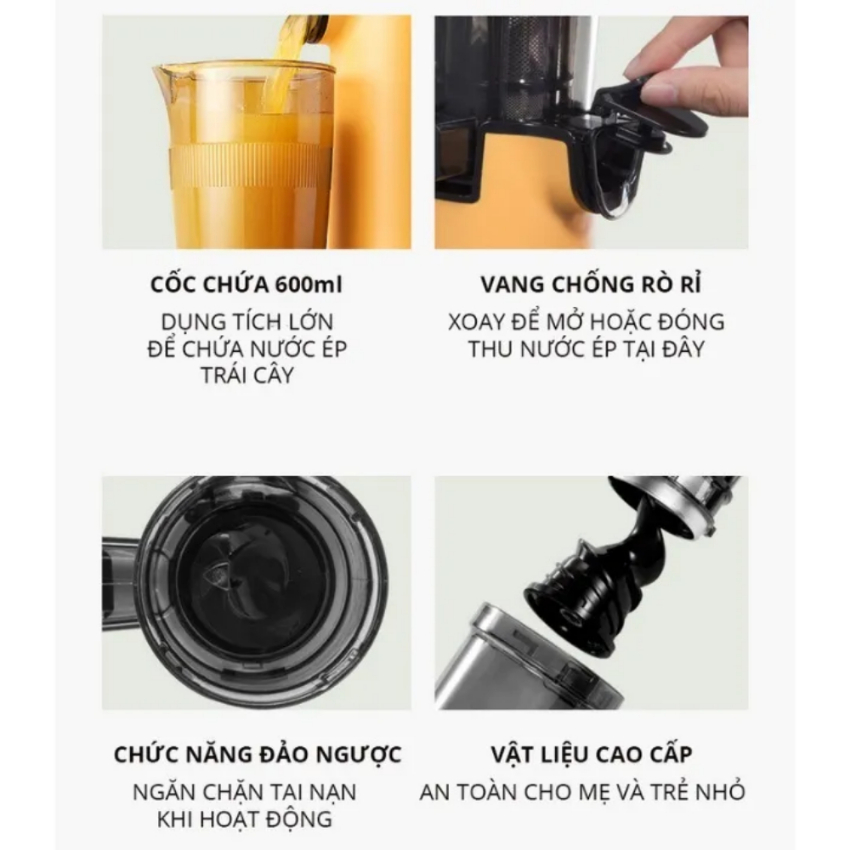 CỐC CHỨA 600ml

DUNG TÍCH LỚN
ĐỂ CHỨA NƯỚC ÉP
TRÁI CÂY

VANG CHỐNG RÒ RỈ

XOAY ĐỂ MỞ HOẶC ĐÓNG
THU NƯỚC ÉP TẠI ĐÂY

CHỨC NĂNG ĐẢO NGƯỢC

NGĂN CHẶN TAI NẠN
KHI HOẠT ĐỘNG

VẬT LIỆU CAO CẤP

AN TOÀN CHO MẸ VÀ TRẺ NHỎ