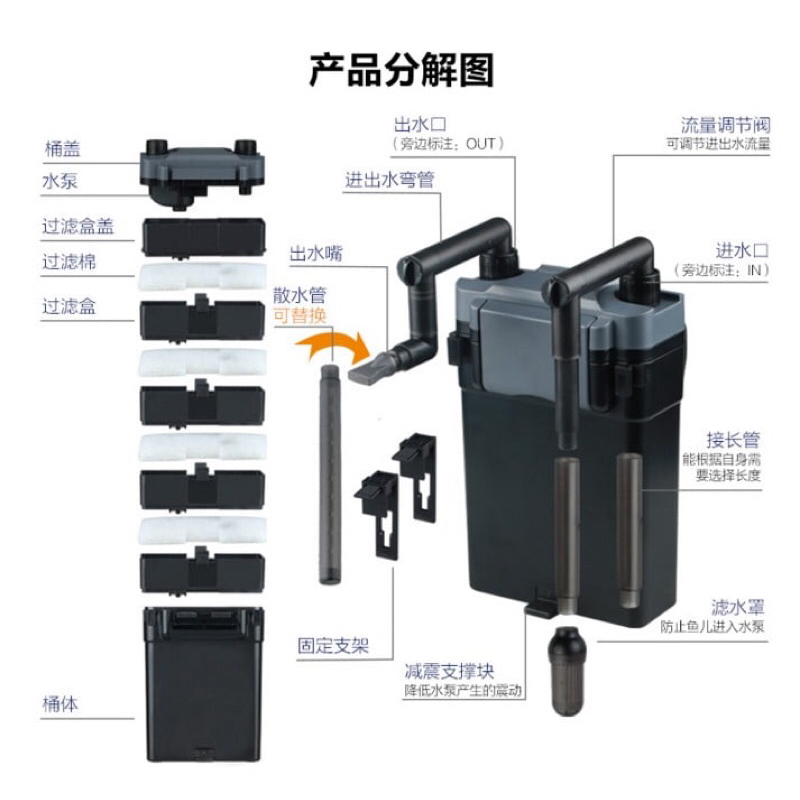 产品分解图

桶盖
水泵
过滤盒盖
过滤棉
过滤盒
桶体

出水口
（旁边标注：OUT）

进出水弯管

出水嘴

散水管
可替换

固定支架

减震支撑块
降低水泵产生的震动

流量调节阀
可调节进出水流量

进水口
（旁边标注：IN）

接长管
能根据自身需要选择长度

滤水罩
防止鱼儿进入水泵