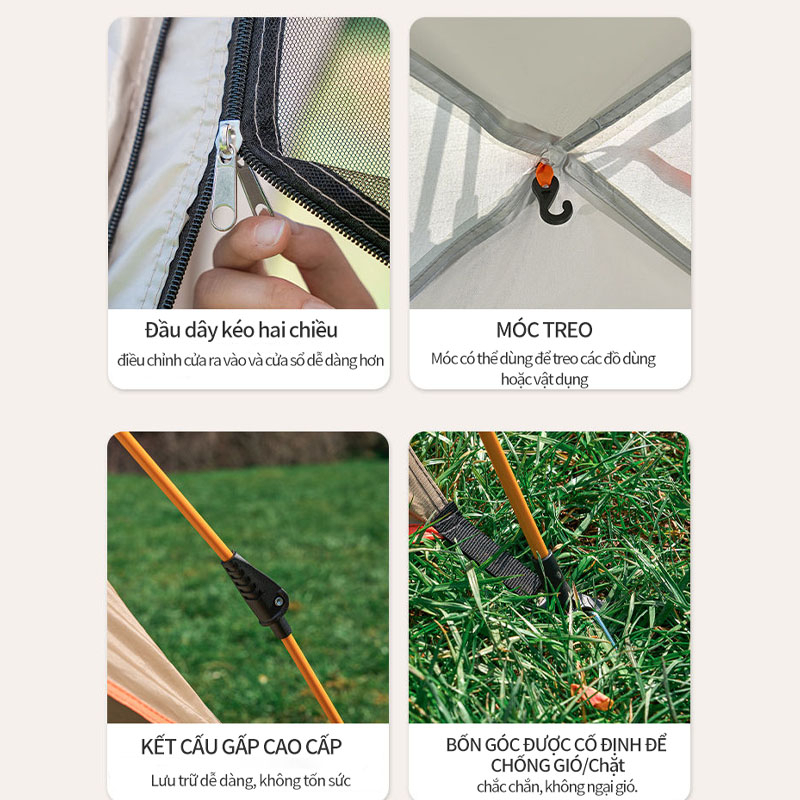 Đầu dây kéo hai chiều

điều chỉnh cửa ra vào và cửa sổ dễ dàng hơn

MÓC TREO

Móc có thể dùng để treo các đồ dùng hoặc vật dụng

KẾT CẤU GẤP CAO CẤP

Lưu trữ dễ dàng, không tốn sức

BỐN GÓC ĐƯỢC CỐ ĐỊNH ĐỂ CHỐNG GIÓ/Chặt

chắc chắn, không ngại gió.