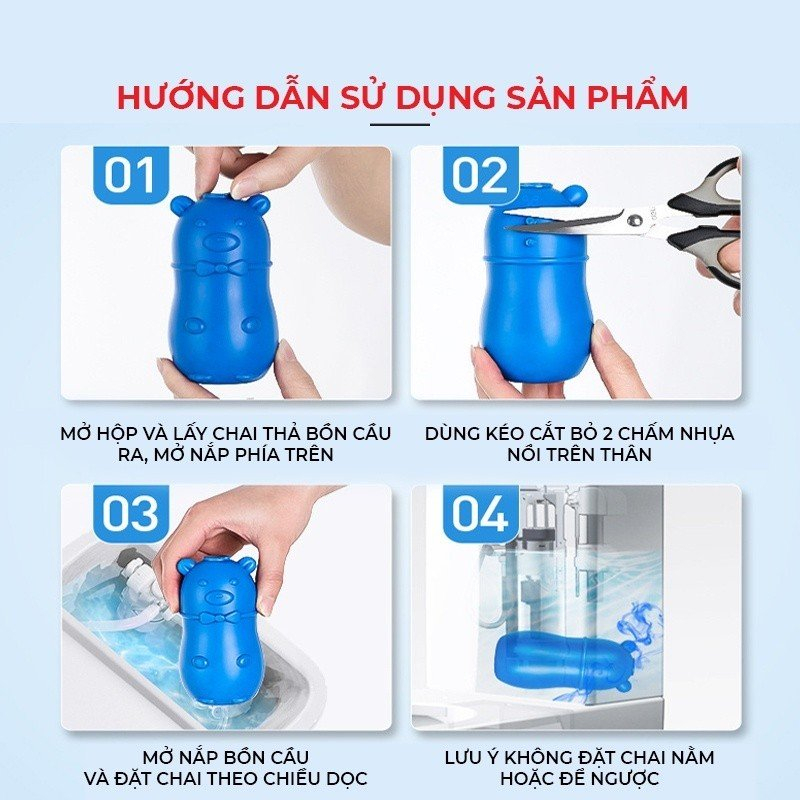 HƯỚNG DẪN SỬ DỤNG SẢN PHẨM

01

MỞ HỘP VÀ LẤY CHAI THẢ BỒN CẦU RA, MỞ NẮP PHÍA TRÊN

02

DÙNG KÉO CẮT BỎ 2 CHẤM NHỰA NỔI TRÊN THÂN

03

MỞ NẮP BỒN CẦU VÀ ĐẶT CHAI THEO CHIỀU DỌC

04

LƯU Ý KHÔNG ĐẶT CHAI NẰM HOẶC ĐỂ NGƯỢC