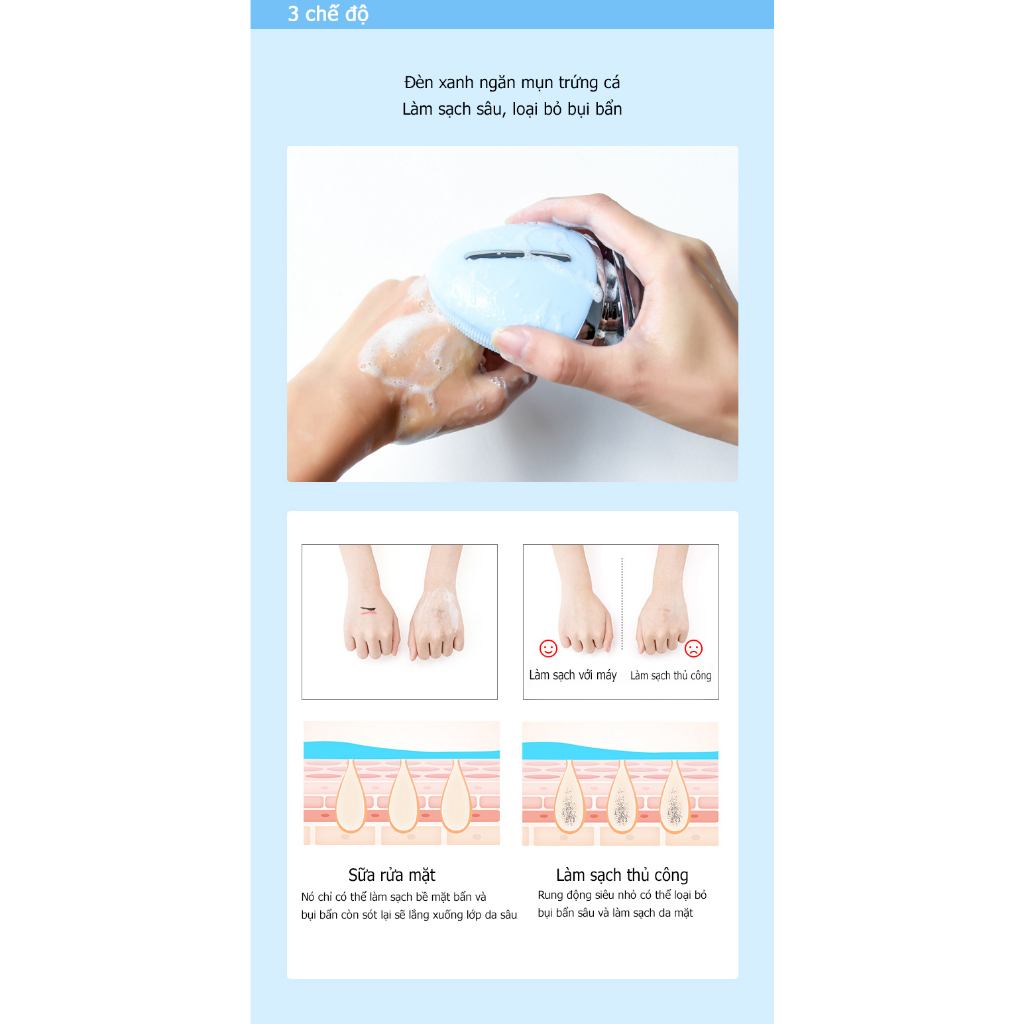 3 chế độ

Đèn xanh ngăn mụn trứng cá
Làm sạch sâu, loại bỏ bụi bẩn

Làm sạch với máy

Làm sạch thủ công

Sữa rửa mặt
Nó chỉ có thể làm sạch bề mặt bẩn và bụi bẩn còn sót lại sẽ lắng xuống lớp da sâu

Làm sạch thủ công
Rung động siêu nhỏ có thể loại bỏ bụi bẩn sâu và làm sạch da mặt