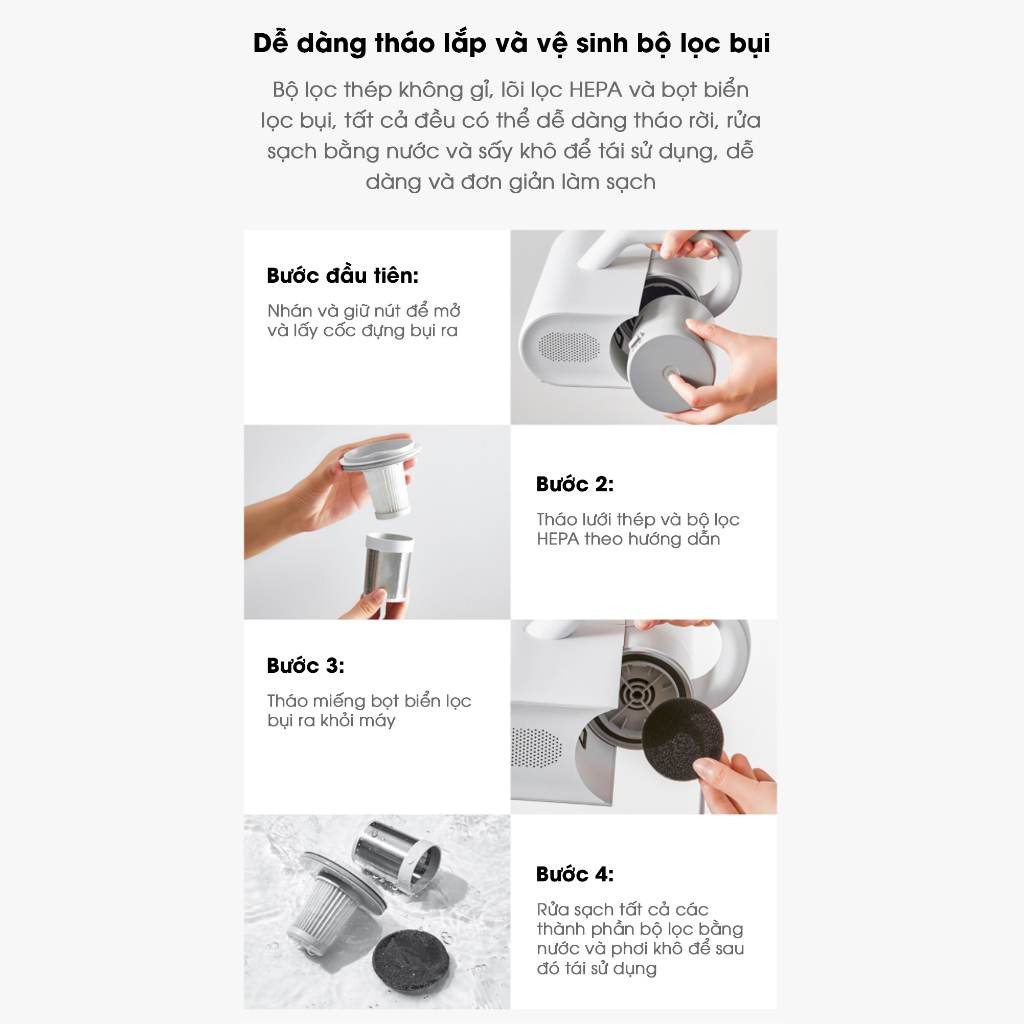 Dễ dàng tháo lắp và vệ sinh bộ lọc bụi

Bộ lọc thép không gỉ, lõi lọc HEPA và bọt biển lọc bụi, tất cả đều có thể dễ dàng tháo rời, rửa sạch bằng nước và sấy khô để tái sử dụng, dễ dàng và đơn giản làm sạch

Bước đầu tiên:

Nhấn và giữ nút để mở và lấy cốc đựng bụi ra

Bước 2:

Tháo lưới thép và bộ lọc HEPA theo hướng dẫn

Bước 3:

Tháo miếng bọt biển lọc bụi ra khỏi máy

Bước 4:

Rửa sạch tất cả các thành phần bộ lọc bằng nước và phơi khô để sau đó tái sử dụng