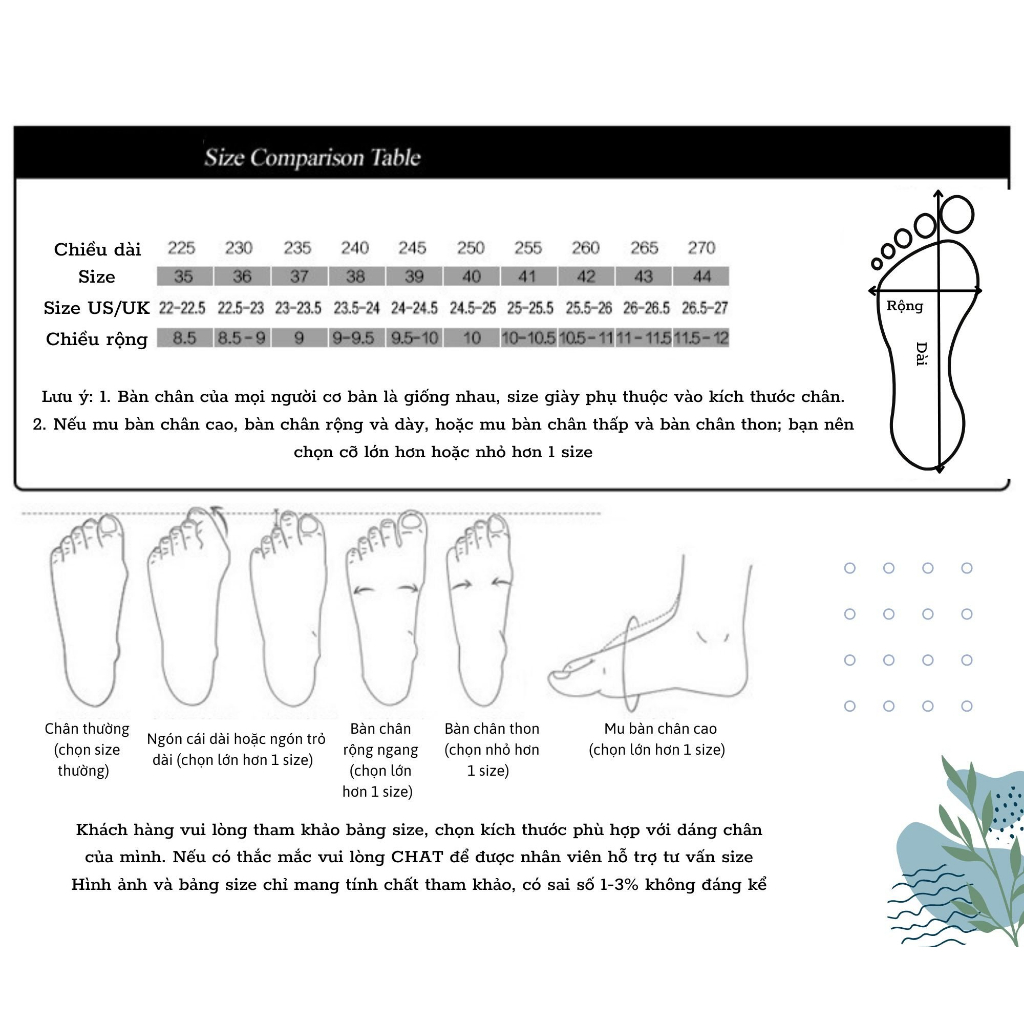 Size Comparison Table

| Chiều dài | 225 | 230 | 235 | 240 | 245 | 250 | 255 | 260 | 265 | 270 |
|---|---|---|---|---|---|---|---|---|---|---|
| Size | 35 | 36 | 37 | 38 | 39 | 40 | 41 | 42 | 43 | 44 |
| Size US/UK | 22-22.5 | 22.5-23 | 23-23.5 | 23.5-24 | 24-24.5 | 24.5-25 | 25-25.5 | 25.5-26 | 26-26.5 | 26.5-27 |
| Chiều rộng | 8.5 | 8.5-9 | 9 | 9-9.5 | 9.5-10 | 10 | 10-10.5 | 10.5-11 | 11-11.5 | 11.5-12 |

Rộng

Dài

Lưu ý: 1. Bàn chân của mọi người cơ bản là giống nhau, size giày phụ thuộc vào kích thước chân.
2. Nếu mu bàn chân cao, bàn chân rộng và dày, hoặc mu bàn chân thấp và bàn chân thon; bạn nên chọn cỡ lớn hơn hoặc nhỏ hơn 1 size

Chân thường (chọn size thường)

Ngón cái dài hoặc ngón trỏ dài (chọn lớn hơn 1 size)

Bàn chân rộng ngang (chọn lớn hơn 1 size)

Bàn chân thon (chọn nhỏ hơn 1 size)

Mu bàn chân cao (chọn lớn hơn 1 size)

Khách hàng vui lòng tham khảo bảng size, chọn kích thước phù hợp với dáng chân của mình. Nếu có thắc mắc vui lòng CHAT để được nhân viên hỗ trợ tư vấn size
Hình ảnh và bảng size chỉ mang tính chất tham khảo, có sai số 1-3% không đáng kể