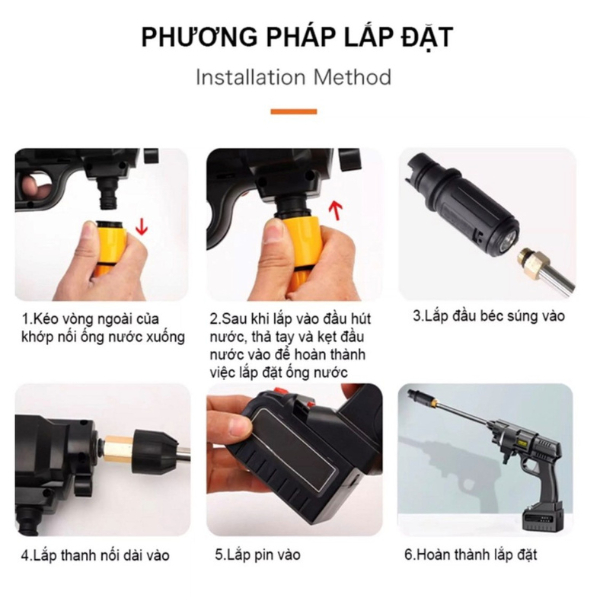 PHƯƠNG PHÁP LẮP ĐẶT

Installation Method

1.Kéo vòng ngoài của khớp nối ống nước xuống

2.Sau khi lắp vào đầu hút nước, thả tay và kẹt đầu nước vào để hoàn thành việc lắp đặt ống nước

3.Lắp đầu béc súng vào

4.Lắp thanh nối dài vào

5.Lắp pin vào

6.Hoàn thành lắp đặt