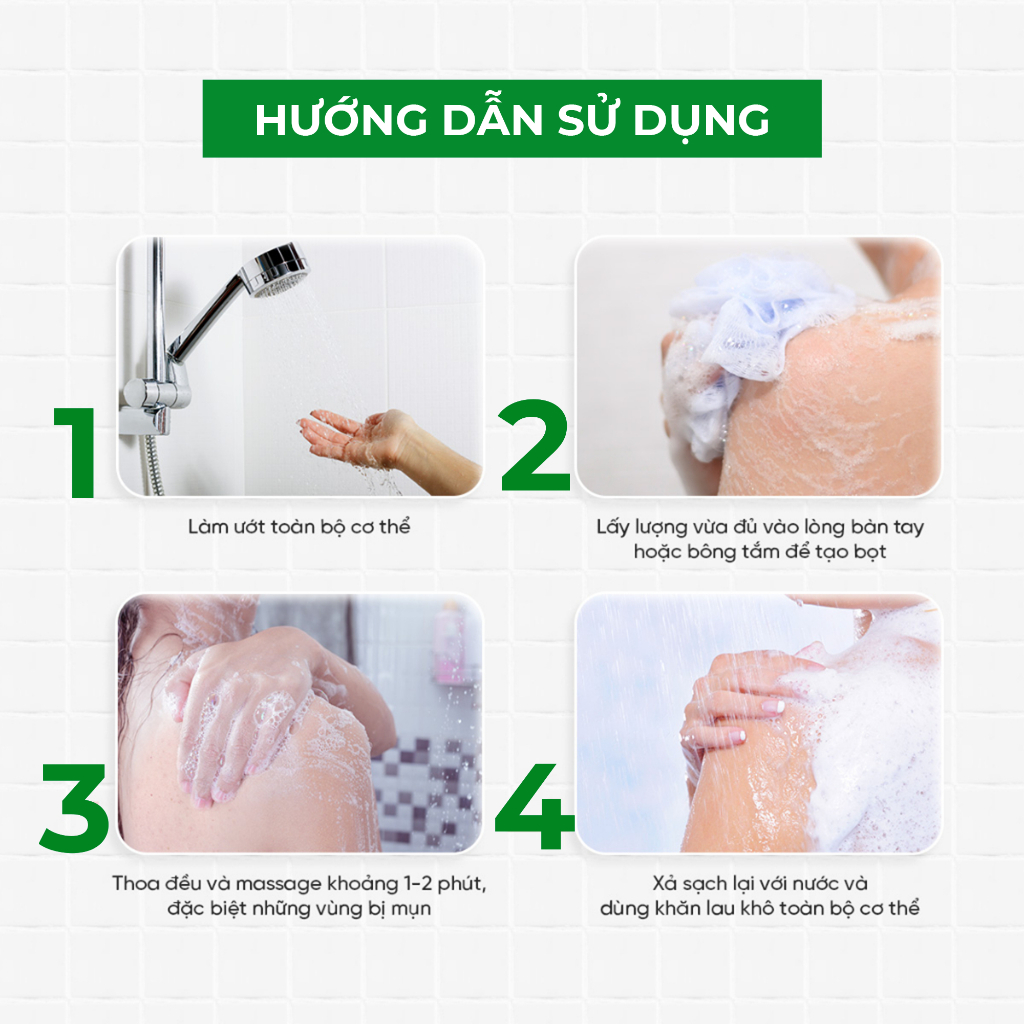 HƯỚNG DẪN SỬ DỤNG

1

Làm ướt toàn bộ cơ thể

2

Lấy lượng vừa đủ vào lòng bàn tay hoặc bông tắm để tạo bọt

3

Thoa đều và massage khoảng 1-2 phút, đặc biệt những vùng bị mụn

4

Xả sạch lại với nước và dùng khăn lau khô toàn bộ cơ thể