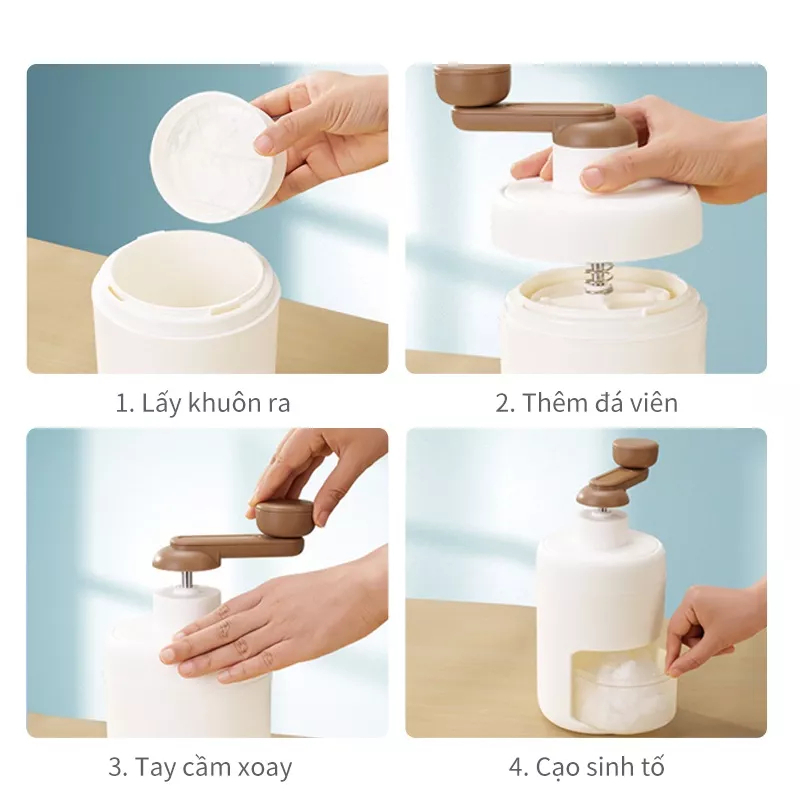 1. Lấy khuôn ra

2. Thêm đá viên

3. Tay cầm xoay

4. Cạo sinh tố