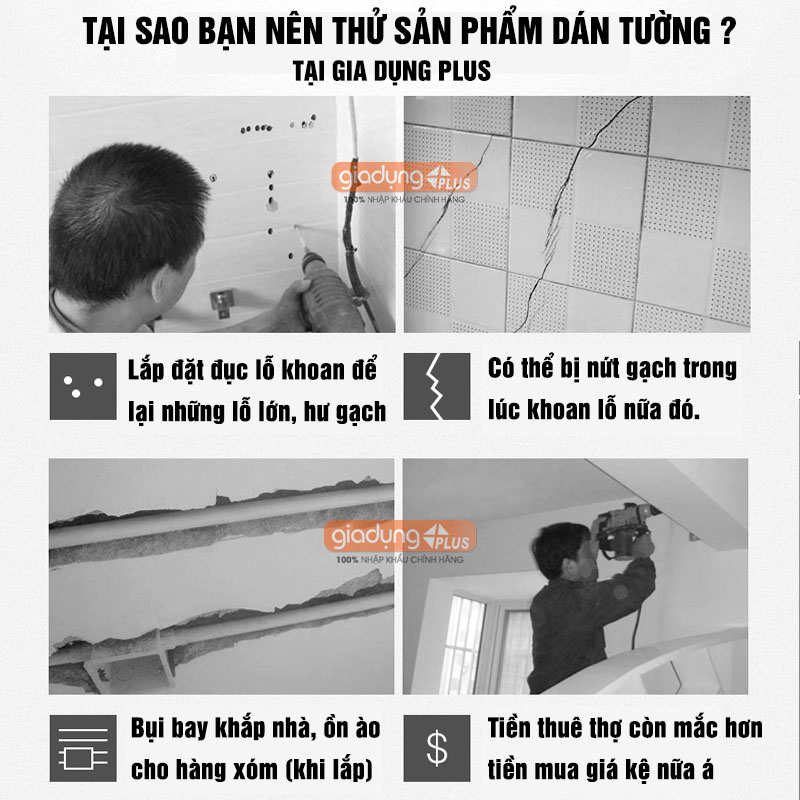 TẠI SAO BẠN NÊN THỬ SẢN PHẨM DÁN TƯỜNG ?
TẠI GIA DỤNG PLUS

giadụng PLUS
100% NHẬP KHẨU CHÍNH HÃNG

Lắp đặt đục lỗ khoan để lại những lỗ lớn, hư gạch

Có thể bị nứt gạch trong lúc khoan lỗ nữa đó.

giadụng PLUS
100% NHẬP KHẨU CHÍNH HÃNG

Bụi bay khắp nhà, ồn ào cho hàng xóm (khi lắp)

$
Tiền thuê thợ còn mắc hơn tiền mua giá kệ nữa á