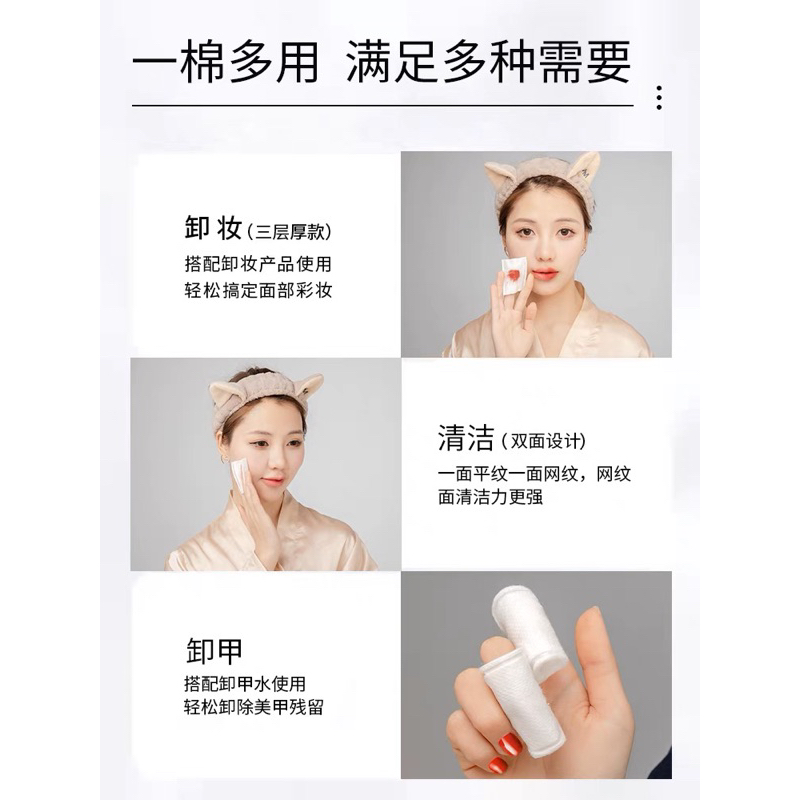 一棉多用 满足多种需要

卸妆（三层厚款）
搭配卸妆产品使用
轻松搞定面部彩妆

清洁（双面设计）
一面平纹一面网纹，网纹面清洁力更强

卸甲
搭配卸甲水使用
轻松卸除美甲残留