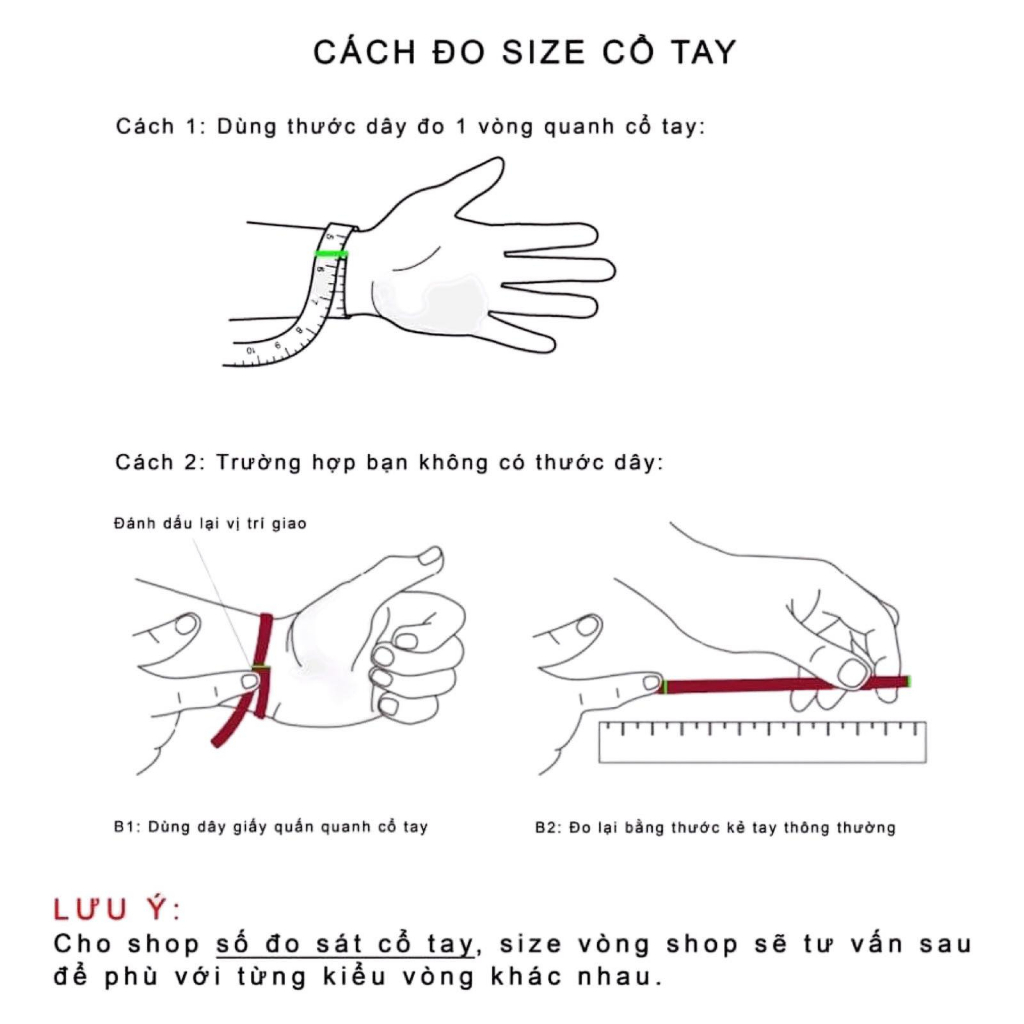 CÁCH ĐO SIZE CỔ TAY

Cách 1: Dùng thước dây đo 1 vòng quanh cổ tay:

5
6
7
8
9
10

Cách 2: Trường hợp bạn không có thước dây:

Đánh dấu lại vị trí giao

B1: Dùng dây giấy quấn quanh cổ tay

B2: Đo lại bằng thước kẻ tay thông thường

LƯU Ý:
Cho shop số đo sát cổ tay, size vòng shop sẽ tư vấn sau để phù với từng kiểu vòng khác nhau.