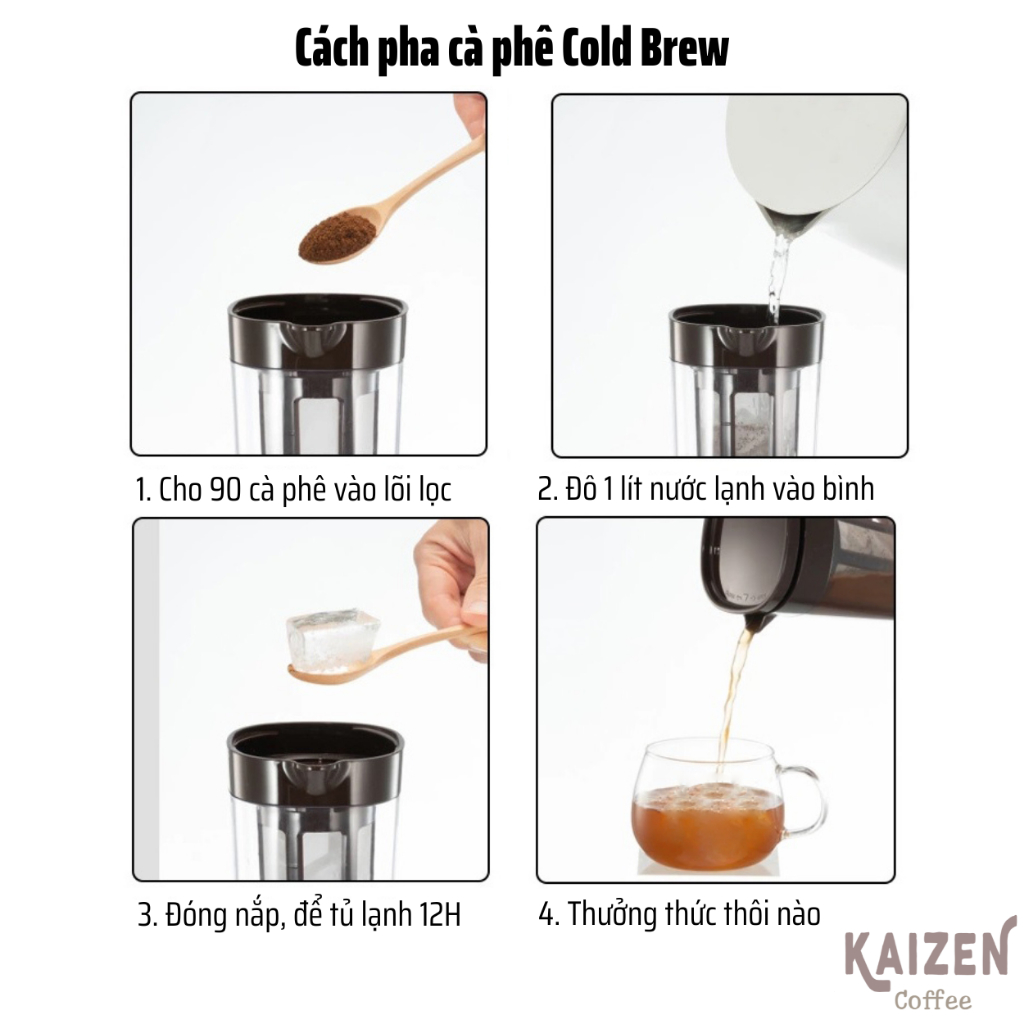 Cách pha cà phê Cold Brew

1. Cho 90 cà phê vào lõi lọc

2. Đô 1 lít nước lạnh vào bình

3. Đóng nắp, để tủ lạnh 12H

4. Thưởng thức thôi nào

KAIZEN
Coffee