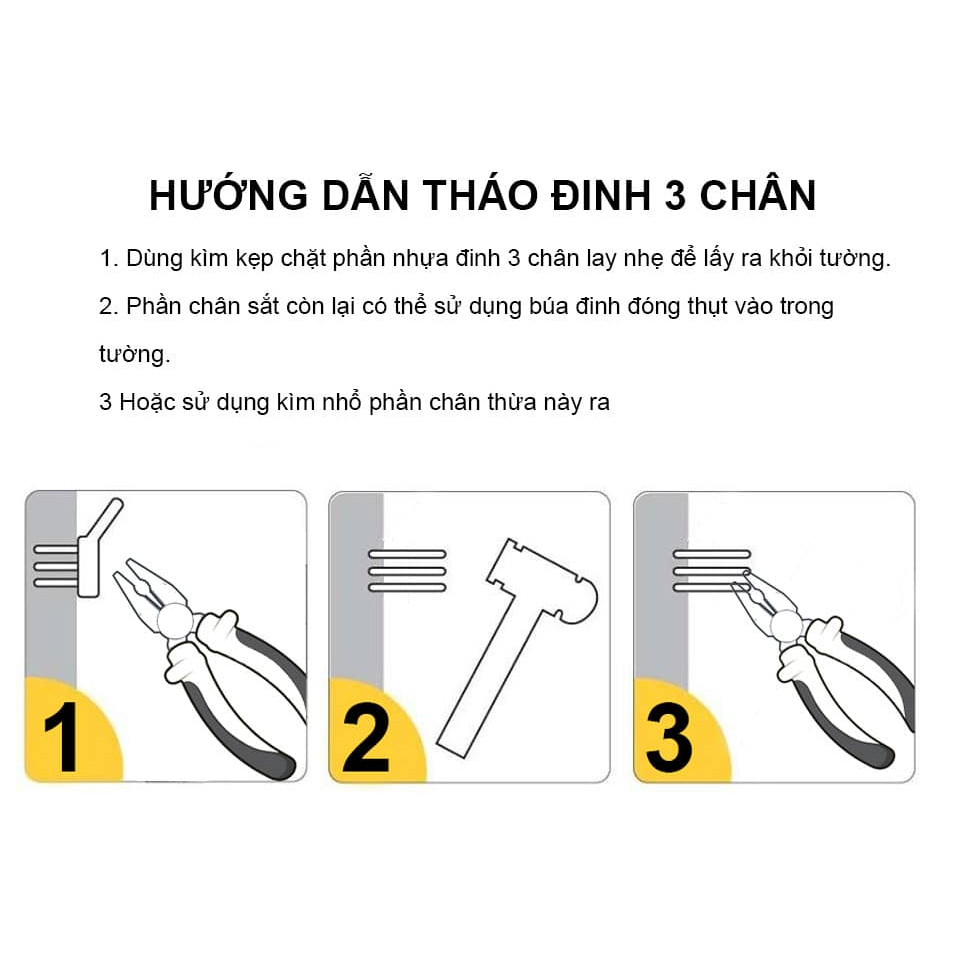 HƯỚNG DẪN THÁO ĐINH 3 CHÂN

1. Dùng kìm kẹp chặt phần nhựa đinh 3 chân lay nhẹ để lấy ra khỏi tường.

2. Phần chân sắt còn lại có thể sử dụng búa đinh đóng thụt vào trong tường.

3 Hoặc sử dụng kìm nhổ phần chân thừa này ra

1

2

3