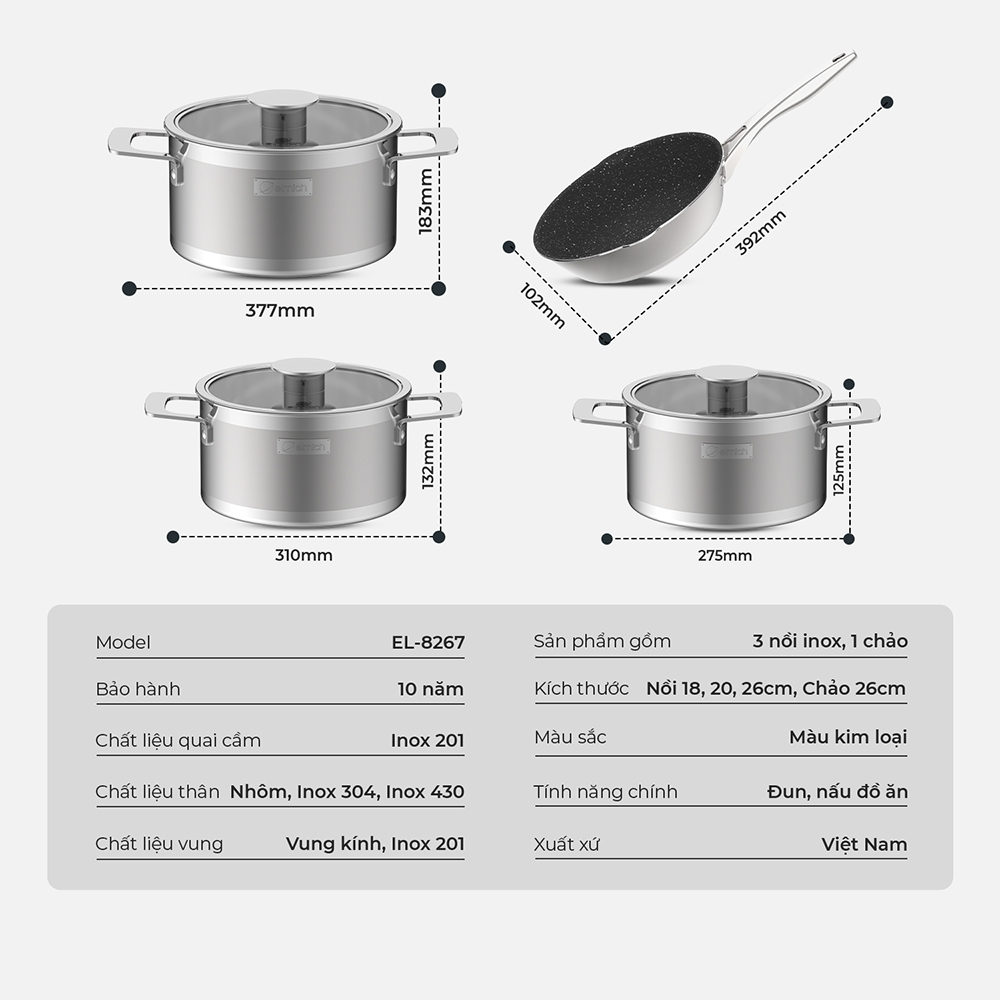 183mm

377mm

392mm

102mm

132mm

310mm

125mm

275mm

| Model | EL-8267 |
|---|---|
| Bảo hành | 10 năm |
| Chất liệu quai cầm | Inox 201 |
| Chất liệu thân | Nhôm, Inox 304, Inox 430 |
| Chất liệu vung | Vung kính, Inox 201 |

| Sản phẩm gồm | 3 nồi inox, 1 chảo |
|---|---|
| Kích thước | Nồi 18, 20, 26cm, Chảo 26cm |
| Màu sắc | Màu kim loại |
| Tính năng chính | Đun, nấu đồ ăn |
| Xuất xứ | Việt Nam |