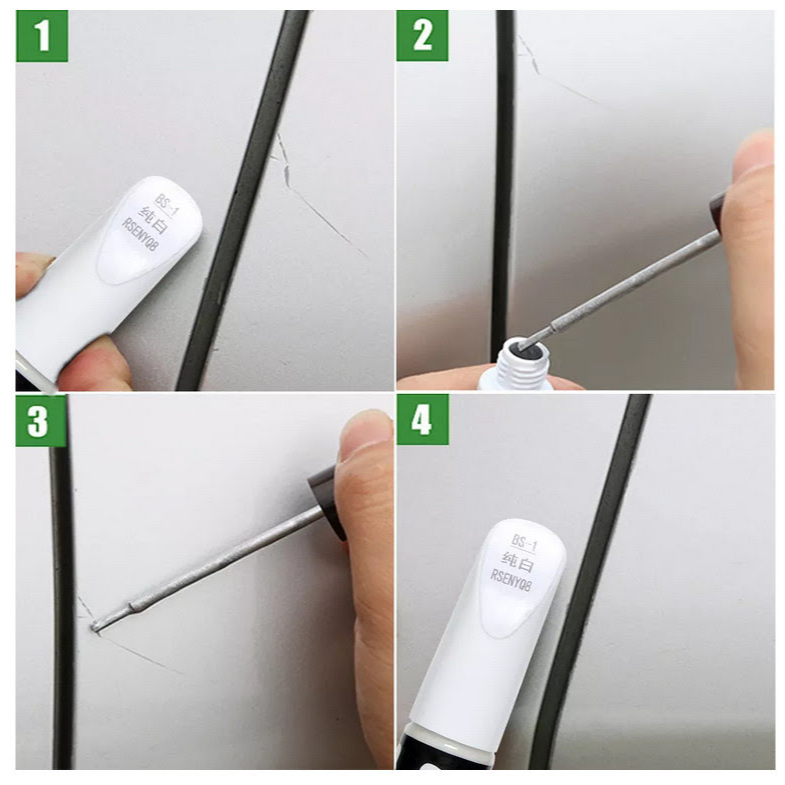 1

BS-1
纯白
RSENYQ8

2

3

4

BS-1
纯白
RSENYQ8