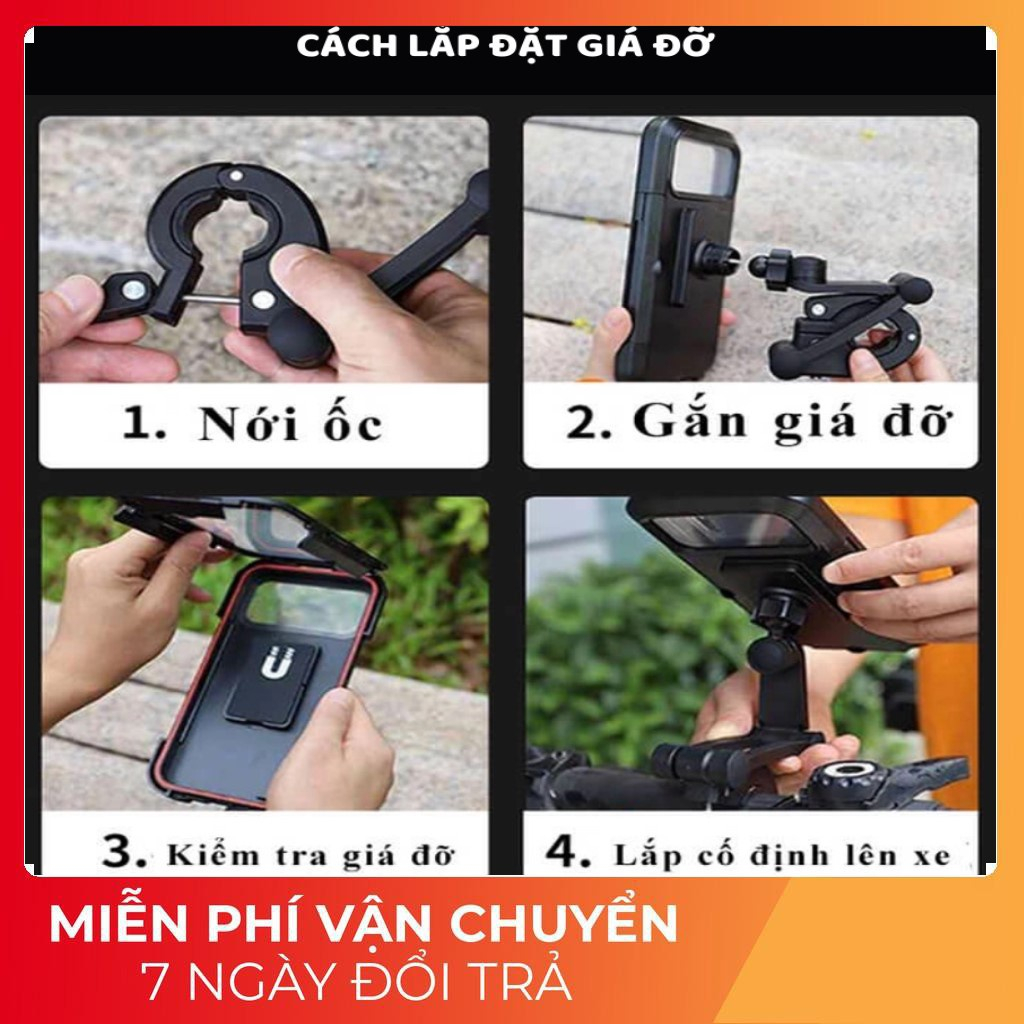 CÁCH LẮP ĐẶT GIÁ ĐỠ

1. Nới ốc

2. Gắn giá đỡ

3. Kiểm tra giá đỡ

4. Lắp cố định lên xe

MIỄN PHÍ VẬN CHUYỂN
7 NGÀY ĐỔI TRẢ