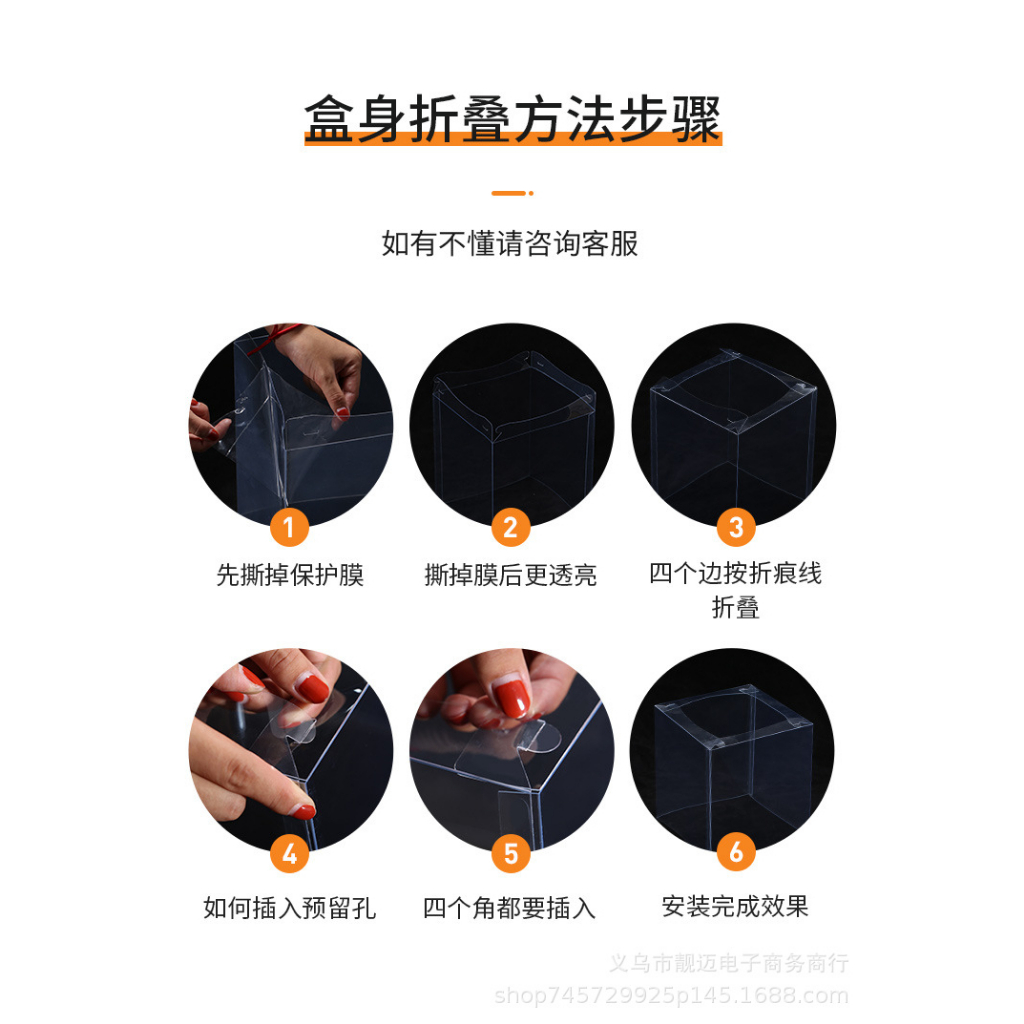 盒身折叠方法步骤

如有不懂请咨询客服

1
先撕掉保护膜

2
撕掉膜后更透亮

3
四个边按折痕线折叠

4
如何插入预留孔

5
四个角都要插入

6
安装完成效果

义乌市靓迈电子商务商行
shop745729925p145.1688.com