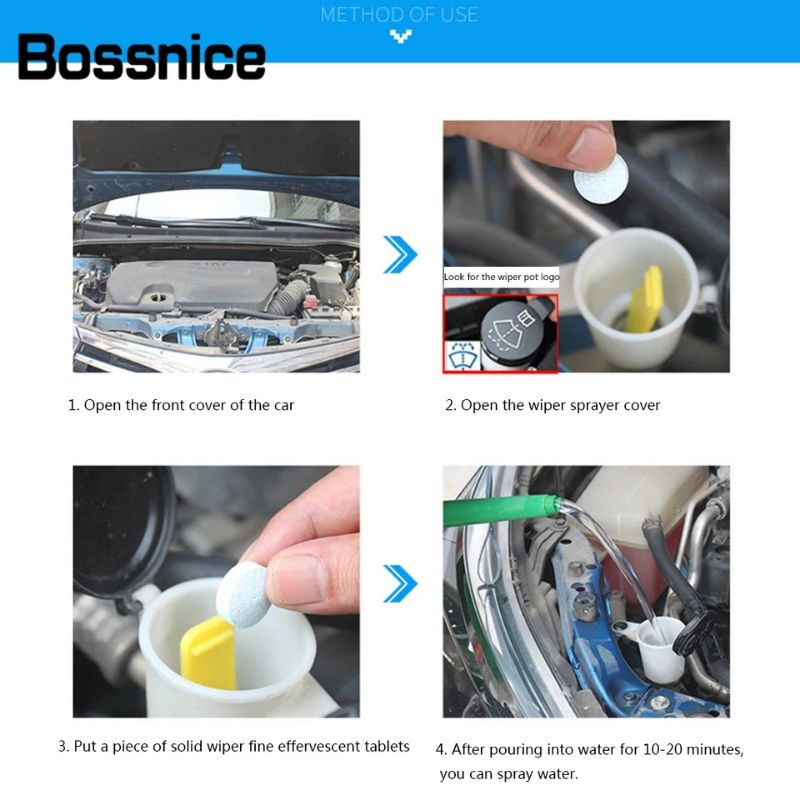 METHOD OF USE

Bossnice

Look for the wiper pot logo

1. Open the front cover of the car

2. Open the wiper sprayer cover

3. Put a piece of solid wiper fine effervescent tablets

4. After pouring into water for 10-20 minutes, you can spray water.