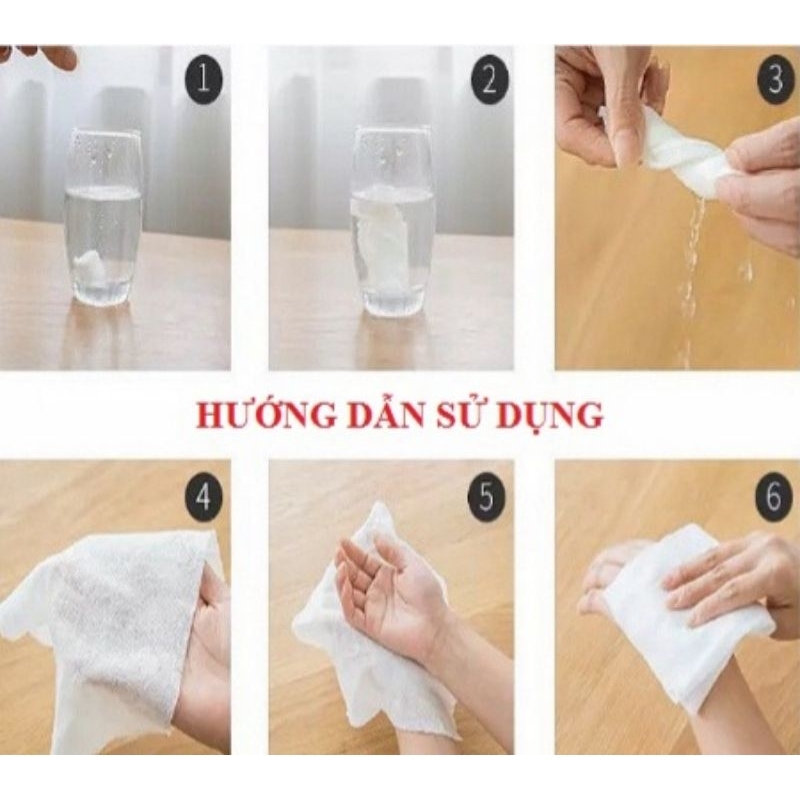 1

2

3

HƯỚNG DẪN SỬ DỤNG

4

5

6