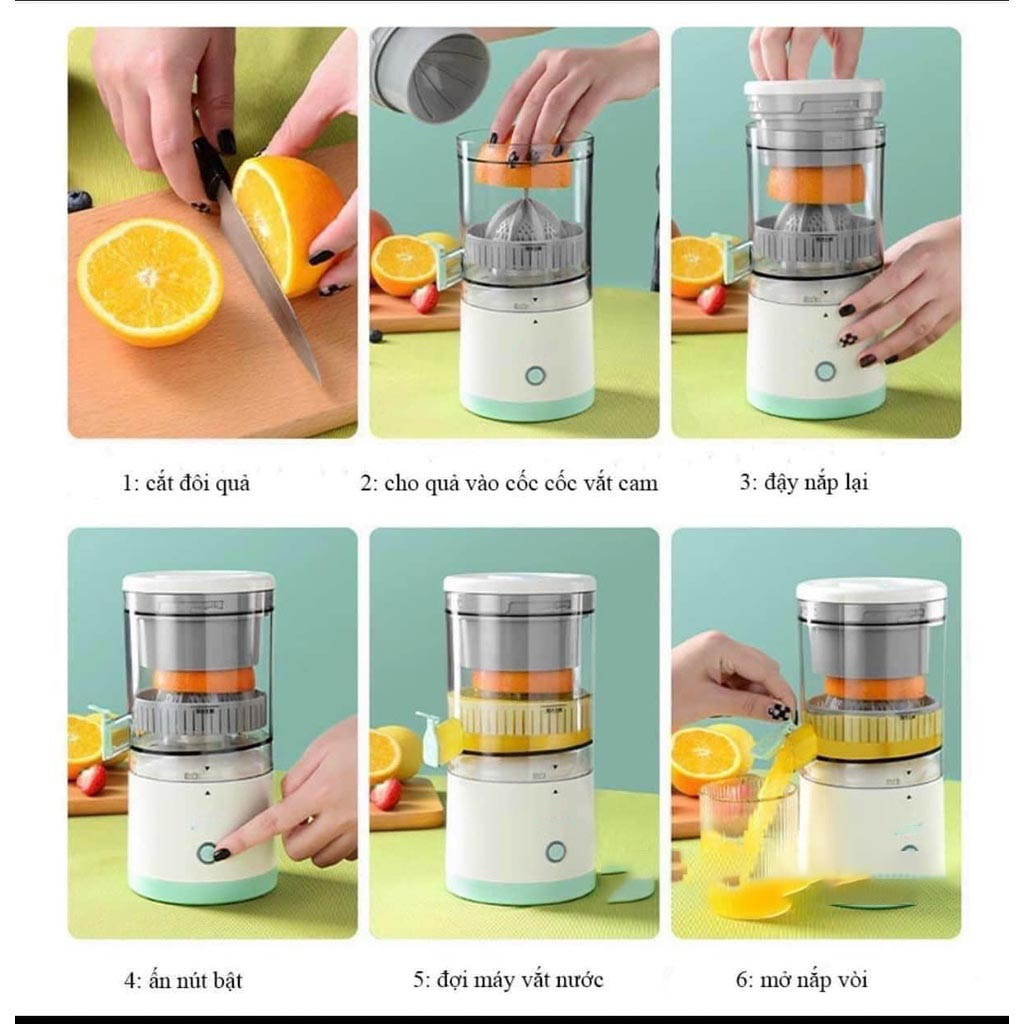 1: cắt đôi quả

2: cho quả vào cốc cốc vắt cam

3: đậy nắp lại

4: ấn nút bật

5: đợi máy vắt nước

6: mở nắp vòi