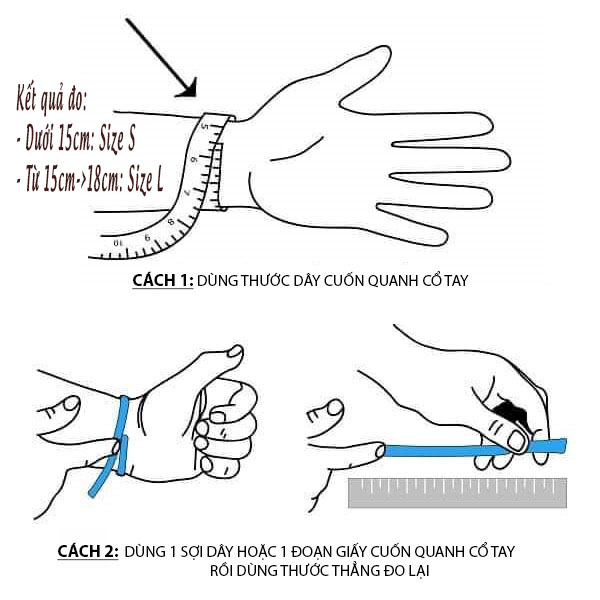 Kết quả đo:
- Dưới 15cm: Size S
- Từ 15cm->18cm: Size L

5
6
7
8
9
10

CÁCH 1: DÙNG THƯỚC DÂY CUỐN QUANH CỔ TAY

CÁCH 2: DÙNG 1 SỢI DÂY HOẶC 1 ĐOẠN GIẤY CUỐN QUANH CỔ TAY RỒI DÙNG THƯỚC THẲNG ĐO LẠI