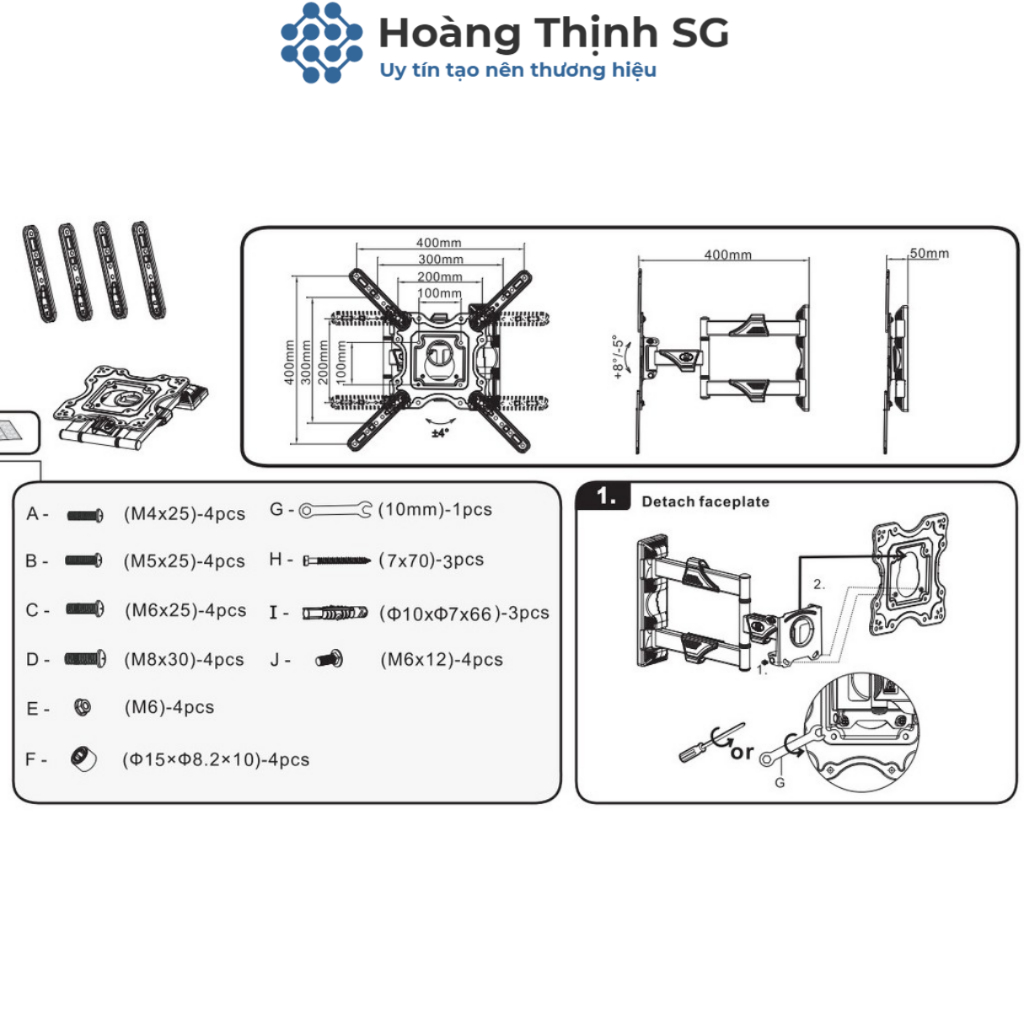 Hoàng Thịnh SG
Uy tín tạo nên thương hiệu

400mm
300mm
200mm
100mm
400mm
300mm
200mm
100mm
±4°

400mm
+8°/-5°

50mm

A - (M4x25)-4pcs
B - (M5x25)-4pcs
C - (M6x25)-4pcs
D - (M8x30)-4pcs
E - (M6)-4pcs
F - (Φ15×Φ8.2×10)-4pcs
G - (10mm)-1pcs
H - (7x70)-3pcs
I - (Φ10xΦ7x66)-3pcs
J - (M6x12)-4pcs

1. Detach faceplate
2.
1.
or
G