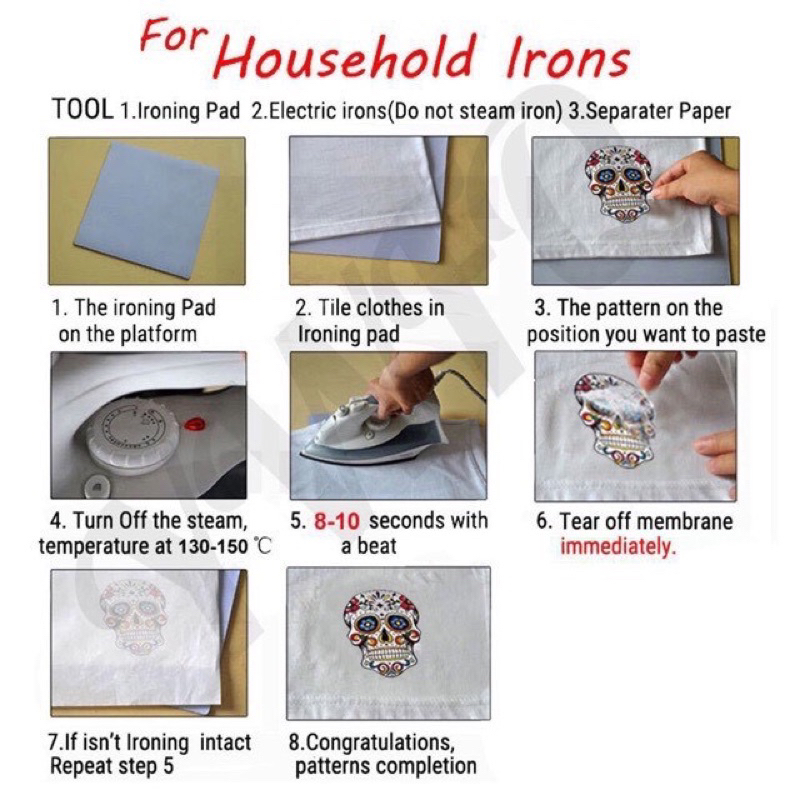 For Household Irons

TOOL 1.Ironing Pad 2.Electric irons(Do not steam iron) 3.Separater Paper

1. The ironing Pad on the platform

2. Tile clothes in Ironing pad

3. The pattern on the position you want to paste

4. Turn Off the steam, temperature at 130-150 ℃

5. 8-10 seconds with a beat

6. Tear off membrane immediately.

7.If isn't Ironing intact Repeat step 5

8.Congratulations, patterns completion