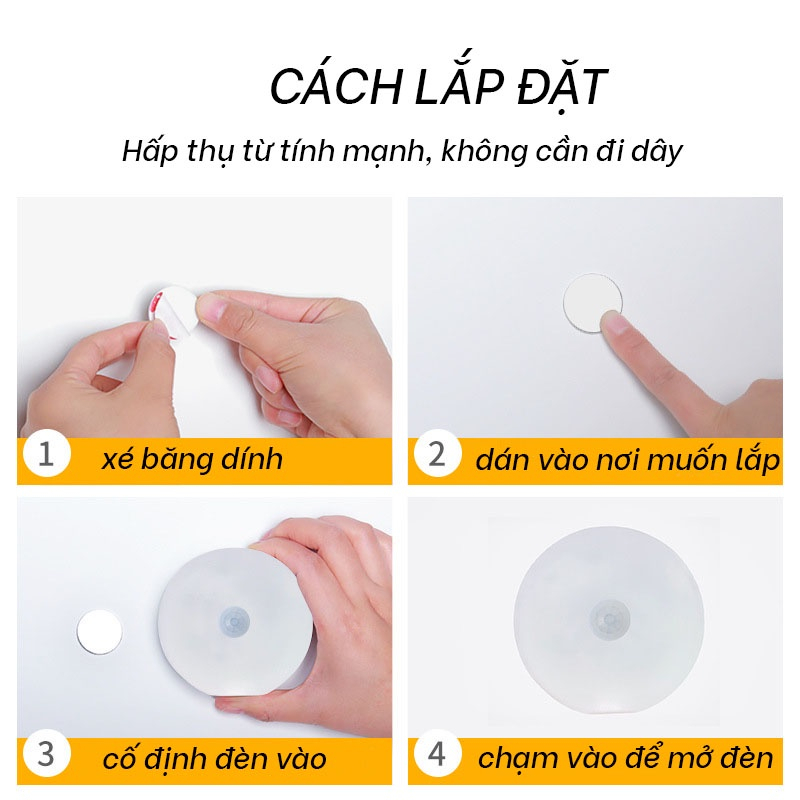 CÁCH LẮP ĐẶT

Hấp thụ từ tính mạnh, không cần đi dây

1 xé băng dính

2 dán vào nơi muốn lắp

3 cố định đèn vào

4 chạm vào để mở đèn