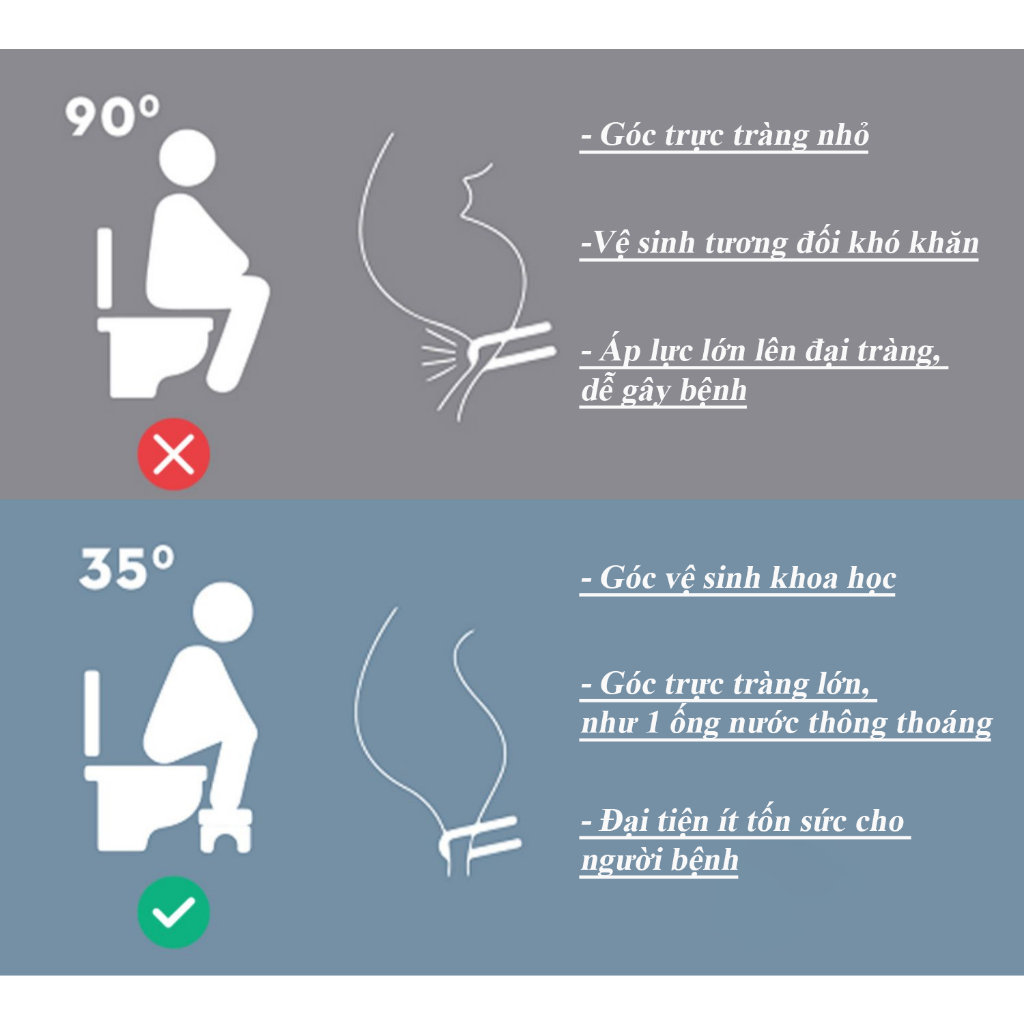 90°

- Góc trực tràng nhỏ

-Vệ sinh tương đối khó khăn

- Áp lực lớn lên đại tràng, dễ gây bệnh

35°

- Góc vệ sinh khoa học

- Góc trực tràng lớn, như 1 ống nước thông thoáng

- Đại tiện ít tốn sức cho người bệnh