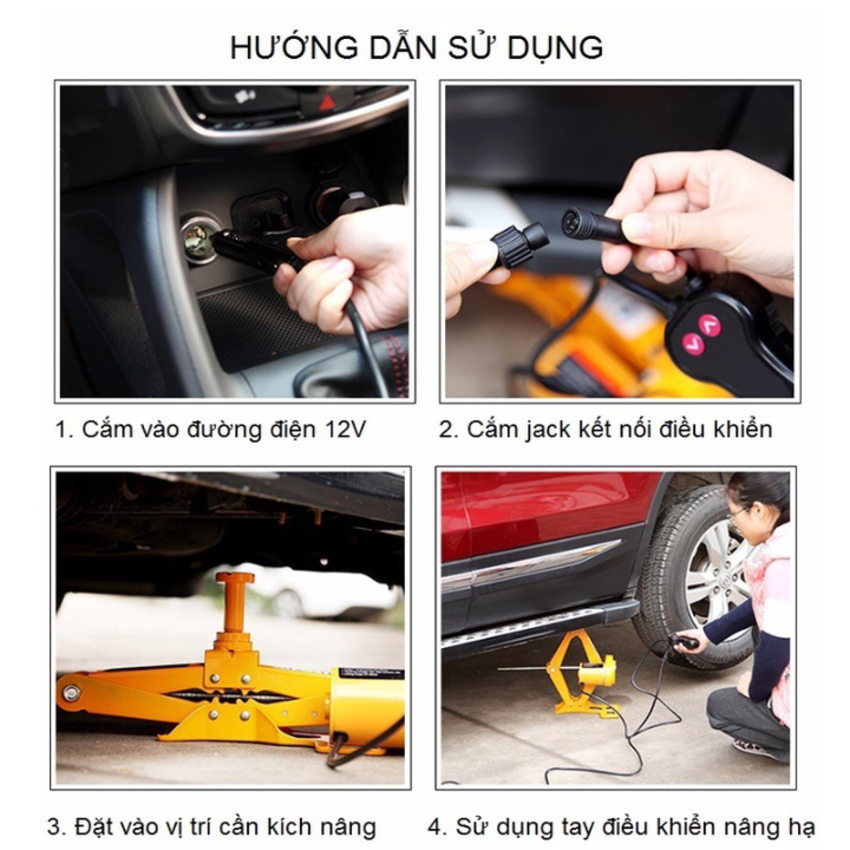 HƯỚNG DẪN SỬ DỤNG

1. Cắm vào đường điện 12V

2. Cắm jack kết nối điều khiển

3. Đặt vào vị trí cần kích nâng

4. Sử dụng tay điều khiển nâng hạ