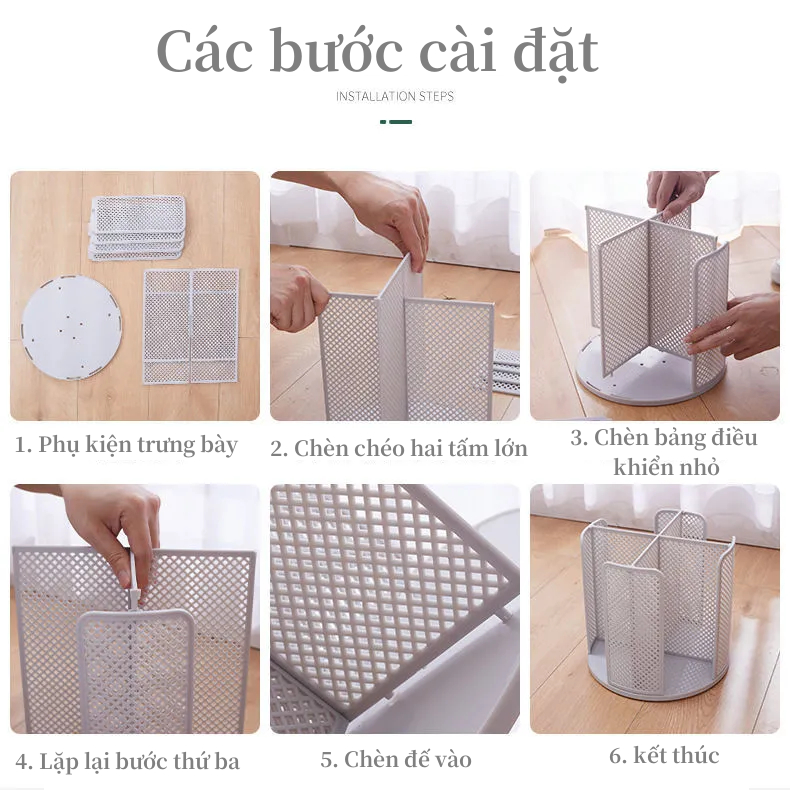 Các bước cài đặt

INSTALLATION STEPS

1. Phụ kiện trưng bày

2. Chèn chéo hai tấm lớn

3. Chèn bảng điều khiển nhỏ

4. Lặp lại bước thứ ba

5. Chèn đế vào

6. kết thúc