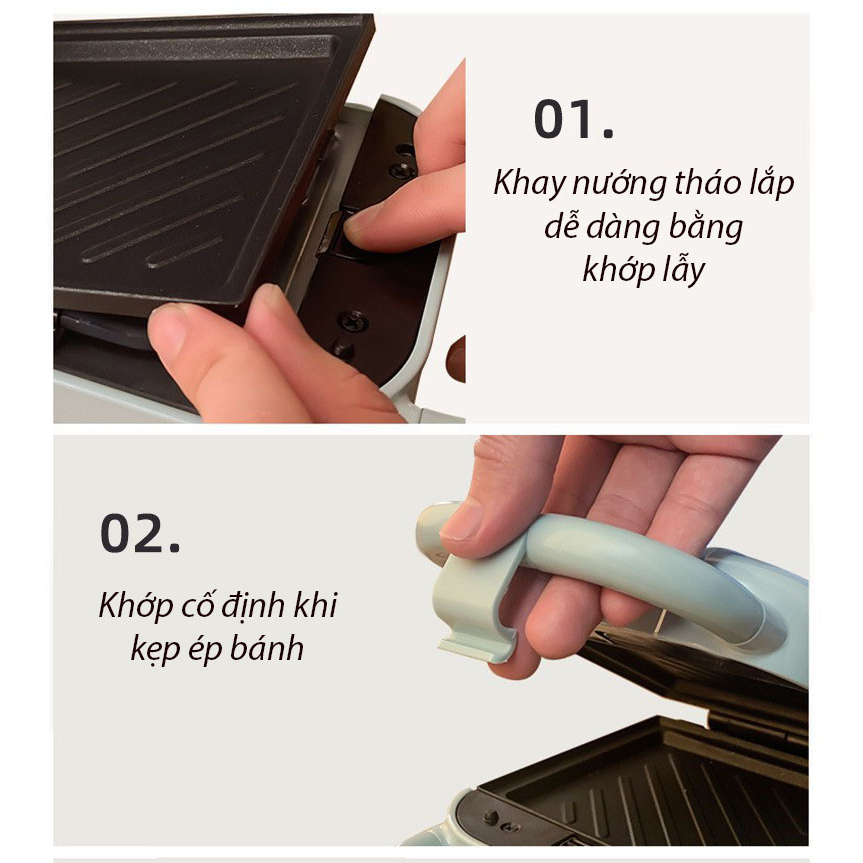 01.

Khay nướng tháo lắp dễ dàng bằng khớp lẫy

02.

Khớp cố định khi kẹp ép bánh