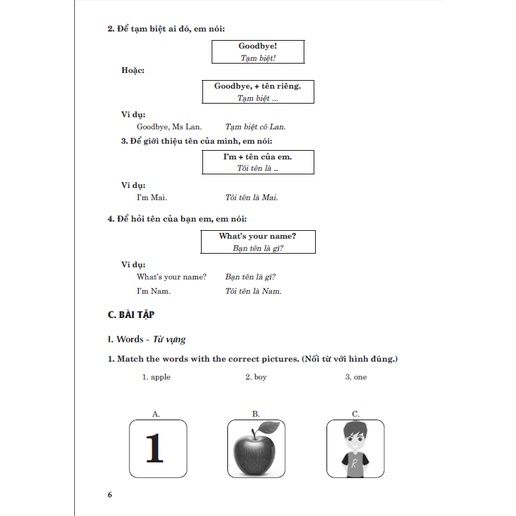 2. Để tạm biệt ai đó, em nói:

Goodbye!
Tạm biệt!

Hoặc:

Goodbye, + tên riêng.
Tạm biệt ...

Ví dụ:
Goodbye, Ms Lan. Tạm biệt cô Lan.

3. Để giới thiệu tên của mình, em nói:

I'm + tên của em.
Tôi tên là ...

Ví dụ:
I'm Mai. Tôi tên là Mai.

4. Để hỏi tên của bạn em, em nói:

What's your name?
Bạn tên là gì?

Ví dụ:
What's your name? Bạn tên là gì?
I'm Nam. Tôi tên là Nam.

C. BÀI TẬP

I. Words - Từ vựng

1. Match the words with the correct pictures. (Nối từ với hình đúng.)

1. apple 2. boy 3. one

A. B. C.

1

R

6