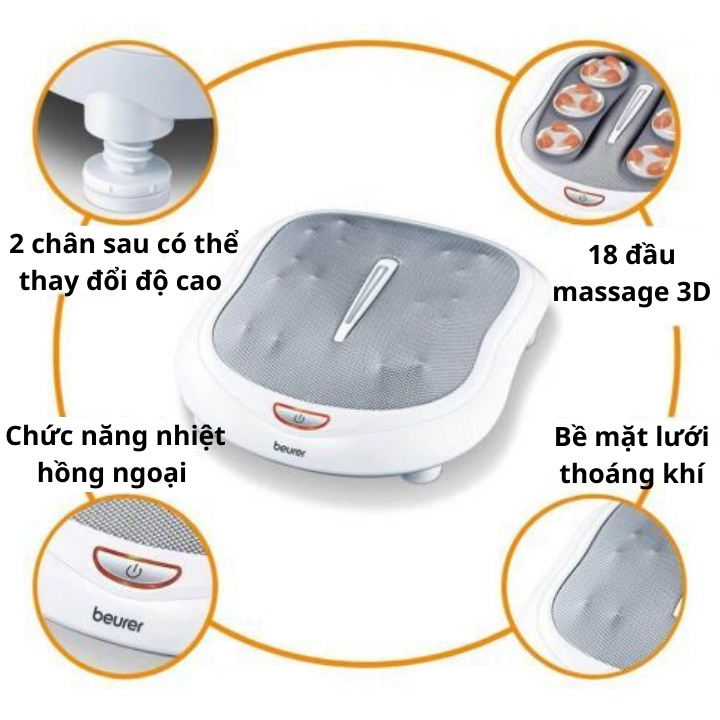 2 chân sau có thể thay đổi độ cao

18 đầu massage 3D

beurer

Chức năng nhiệt hồng ngoại

Bề mặt lưới thoáng khí

beurer