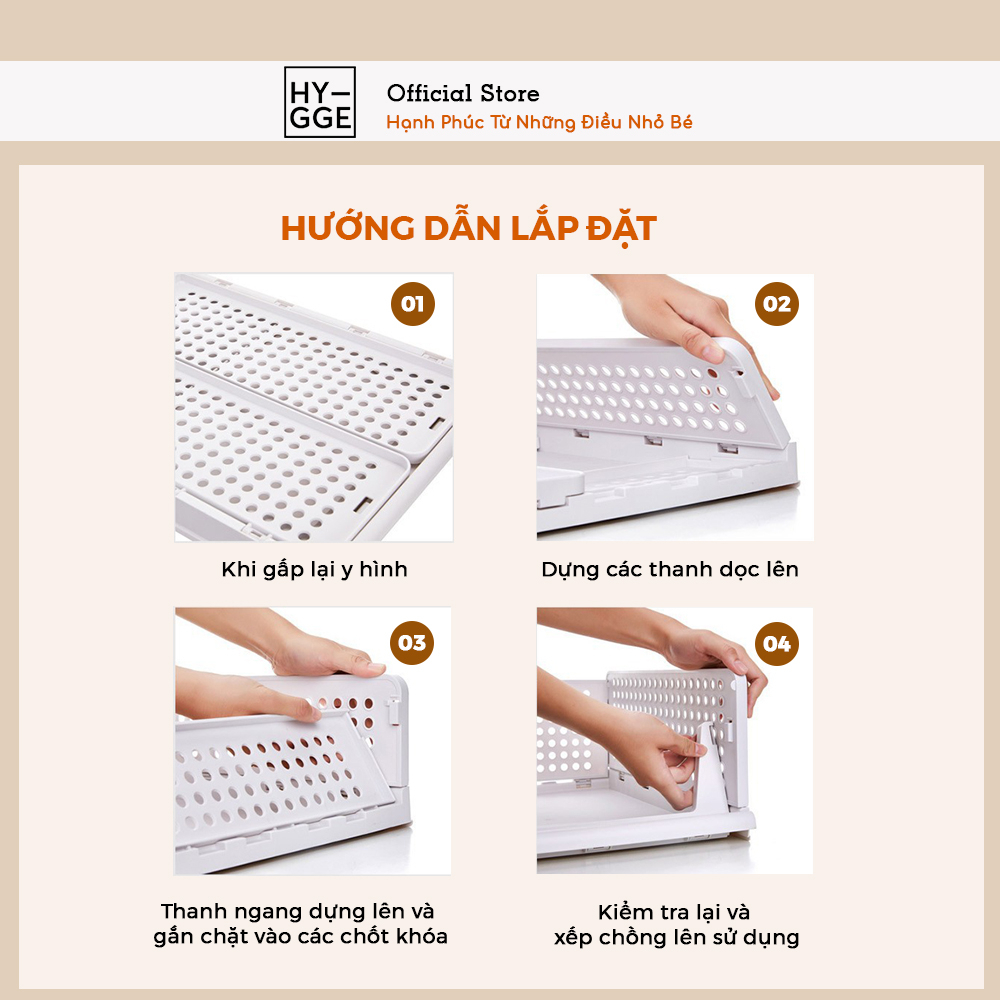 HY—
GGE

Official Store
Hạnh Phúc Từ Những Điều Nhỏ Bé

HƯỚNG DẪN LẮP ĐẶT

01

Khi gấp lại y hình

02

Dựng các thanh dọc lên

03

Thanh ngang dựng lên và gắn chặt vào các chốt khóa

04

Kiểm tra lại và xếp chồng lên sử dụng