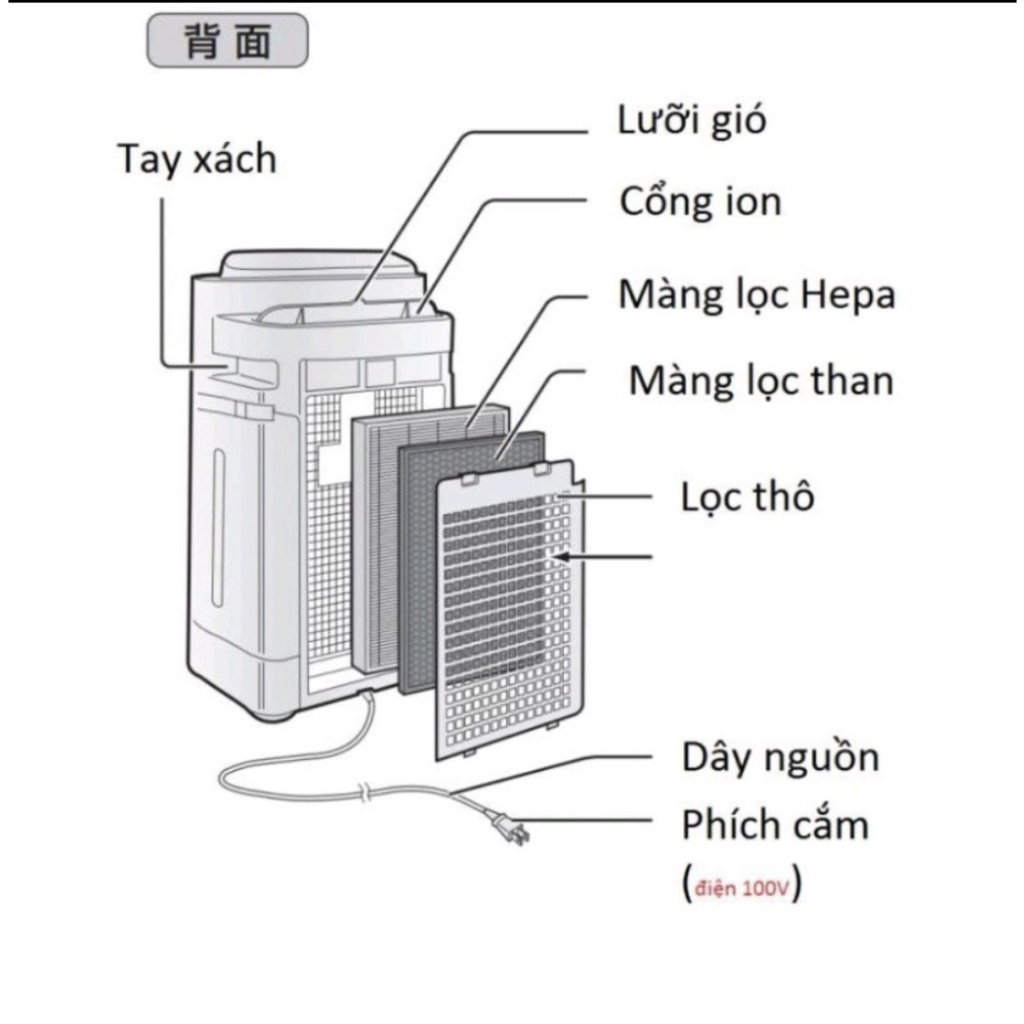 背面

Tay xách

Lưỡi gió

Cổng ion

Màng lọc Hepa

Màng lọc than

Lọc thô

Dây nguồn

Phích cắm

(điện 100V)