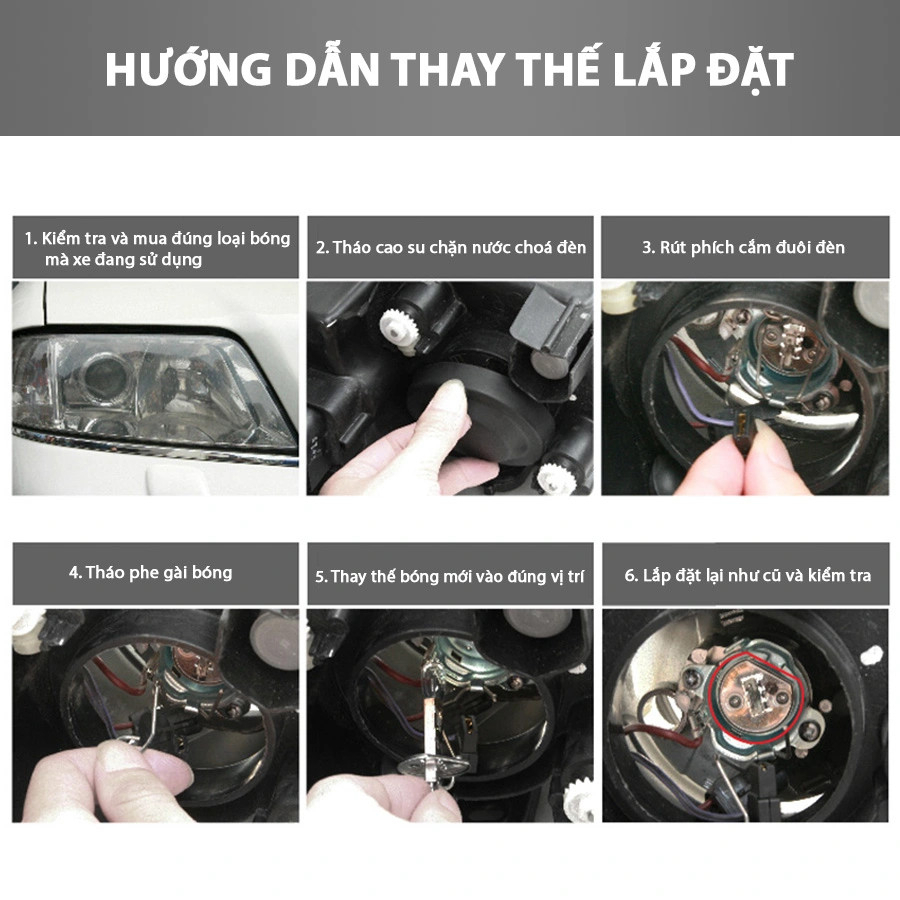 HƯỚNG DẪN THAY THẾ LẮP ĐẶT

1. Kiểm tra và mua đúng loại bóng mà xe đang sử dụng

2. Tháo cao su chặn nước choá đèn

3. Rút phích cắm đuôi đèn

4. Tháo phe gài bóng

5. Thay thế bóng mới vào đúng vị trí

6. Lắp đặt lại như cũ và kiểm tra