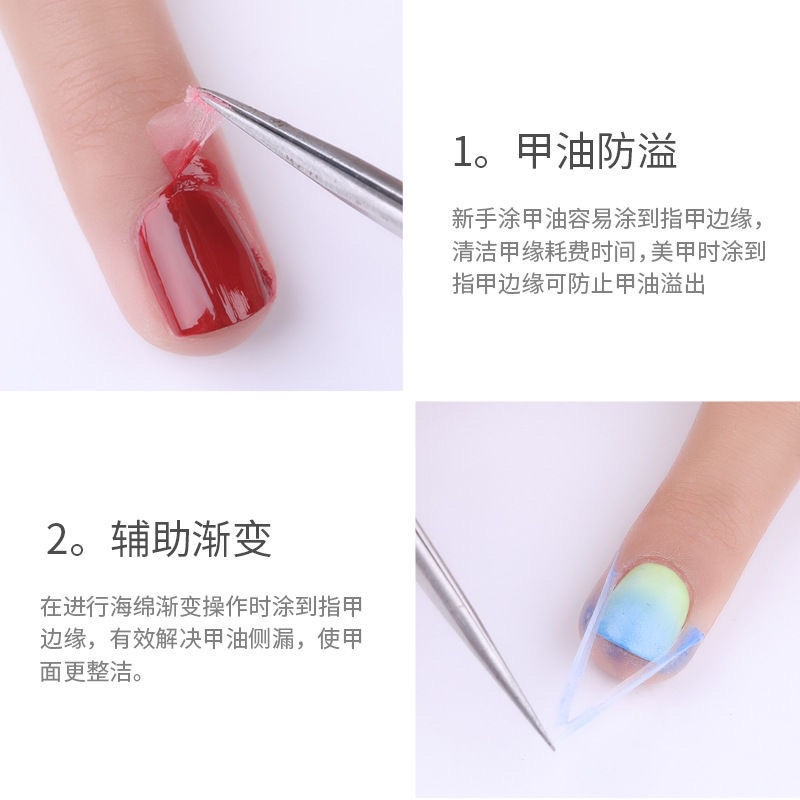 1。甲油防溢

新手涂甲油容易涂到指甲边缘，清洁甲缘耗费时间，美甲时涂到指甲边缘可防止甲油溢出

2。辅助渐变

在进行海绵渐变操作时涂到指甲边缘，有效解决甲油侧漏，使甲面更整洁。