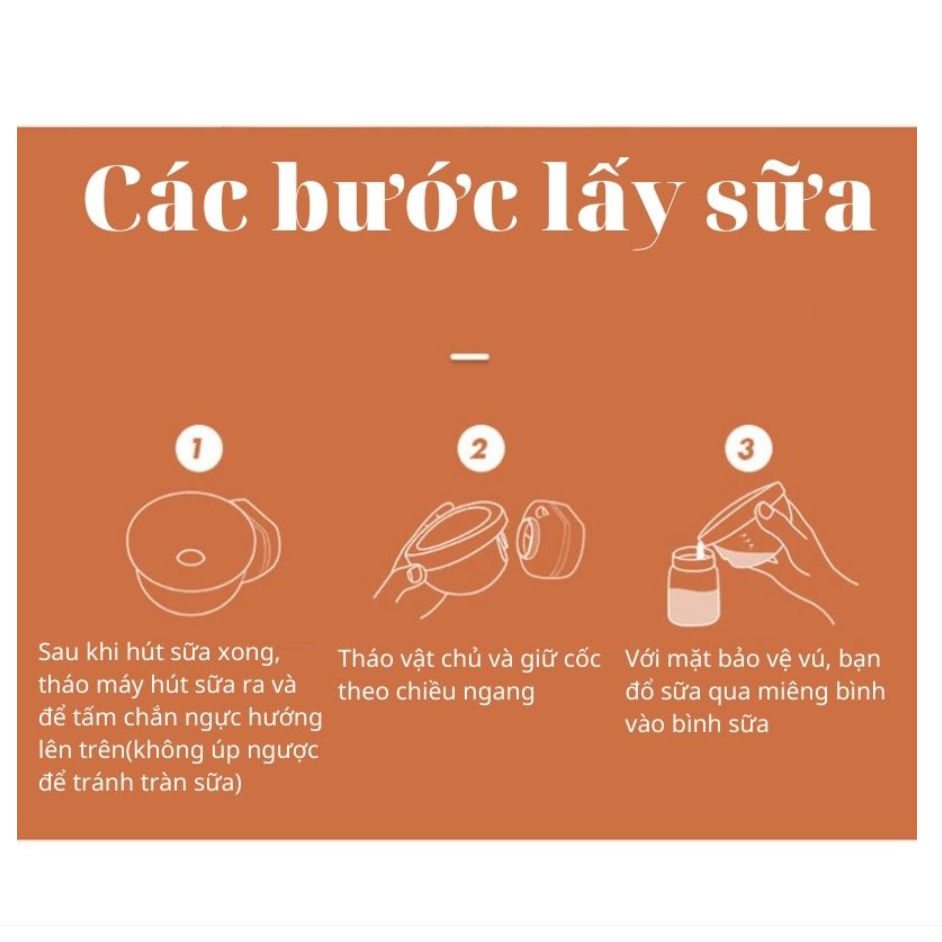 Các bước lấy sữa

1

Sau khi hút sữa xong, tháo máy hút sữa ra và để tấm chắn ngực hướng lên trên(không úp ngược để tránh tràn sữa)

2

Tháo vật chủ và giữ cốc theo chiều ngang

3

Với mặt bảo vệ vú, bạn đổ sữa qua miêng bình vào bình sữa