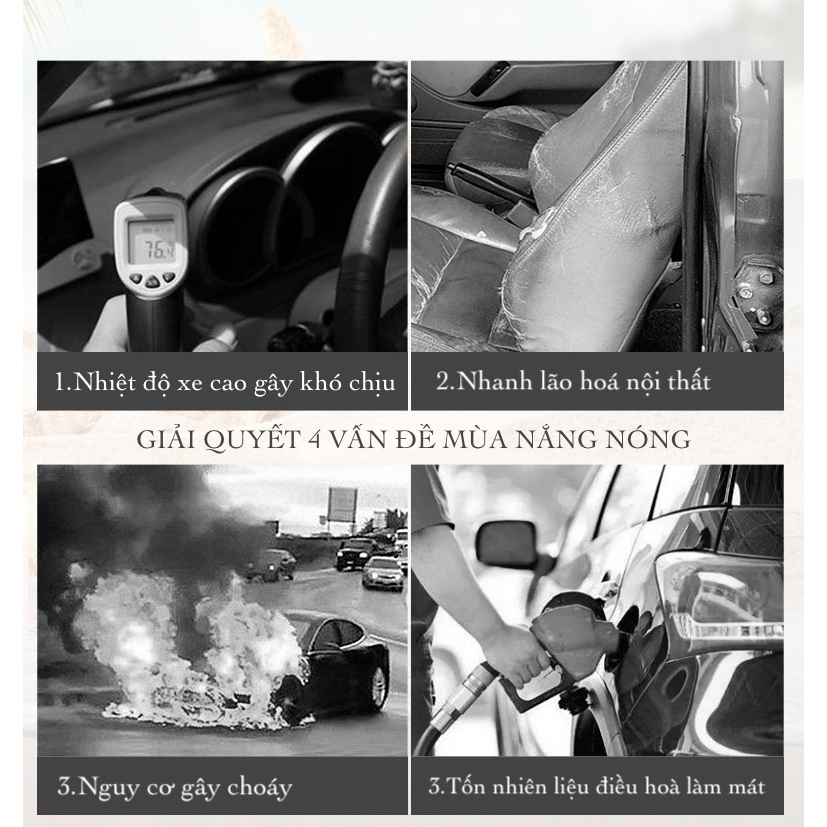 76.8

1.Nhiệt độ xe cao gây khó chịu

2.Nhanh lão hoá nội thất

GIẢI QUYẾT 4 VẤN ĐỀ MÙA NẮNG NÓNG

3.Nguy cơ gây choáy

3.Tốn nhiên liệu điều hoà làm mát